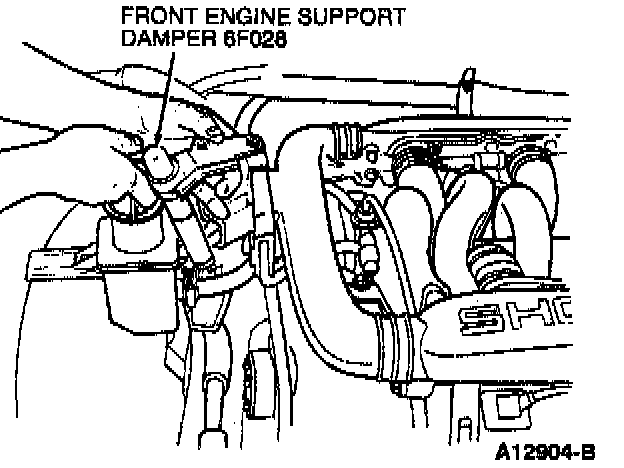 FRONT ENGINE SUPPORT DAMPER 6F028

SHO

A12904-B