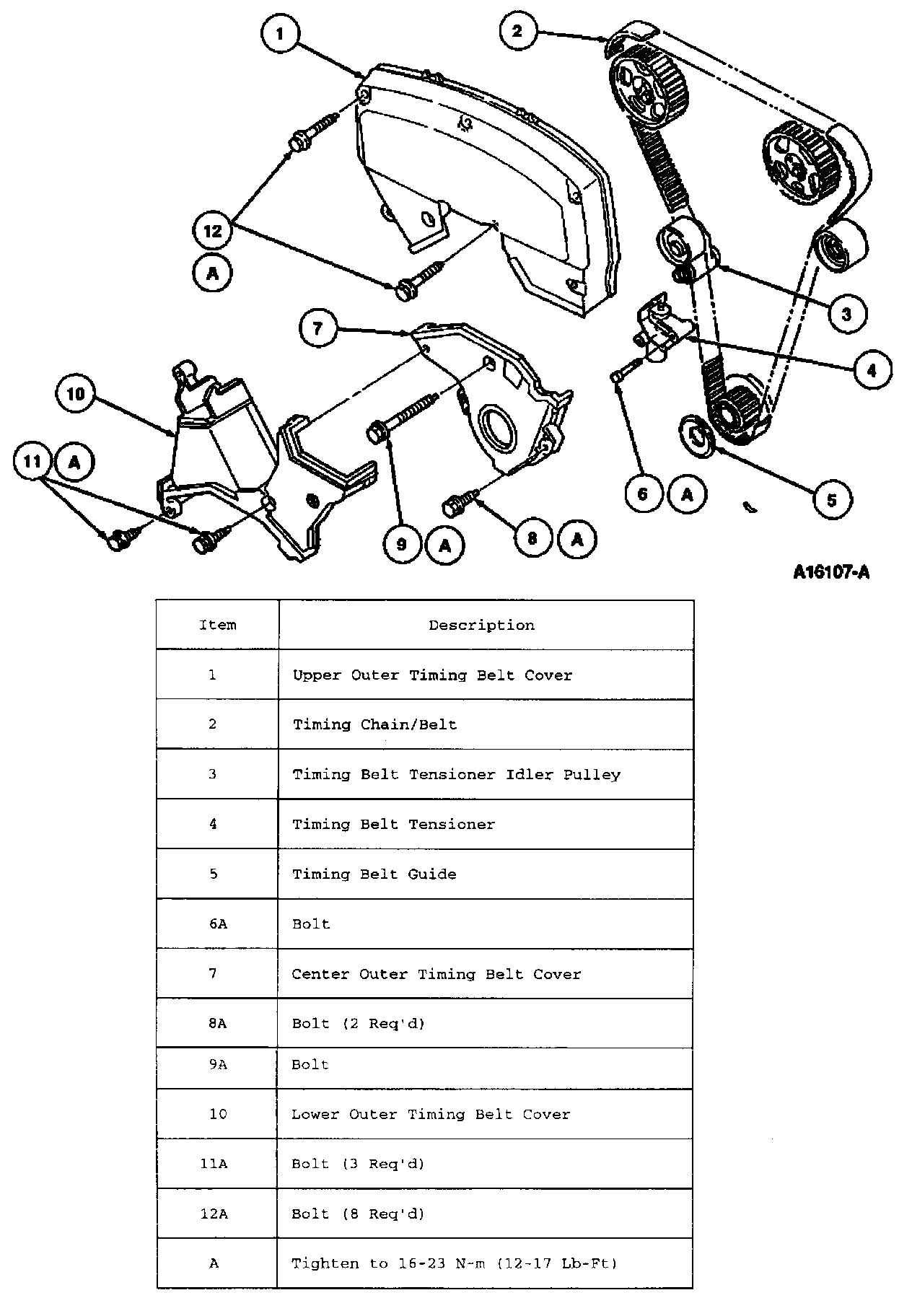 1
2
12
A
3
7
4
10
11 A
6 A
5
9 A
8 A

A16107-A

| Item | Description |
|---|---|
| 1 | Upper Outer Timing Belt Cover |
| 2 | Timing Chain/Belt |
| 3 | Timing Belt Tensioner Idler Pulley |
| 4 | Timing Belt Tensioner |
| 5 | Timing Belt Guide |
| 6A | Bolt |
| 7 | Center Outer Timing Belt Cover |
| 8A | Bolt (2 Req'd) |
| 9A | Bolt |
| 10 | Lower Outer Timing Belt Cover |
| 11A | Bolt (3 Req'd) |
| 12A | Bolt (8 Req'd) |
| A | Tighten to 16-23 N-m (12-17 Lb-Ft) |