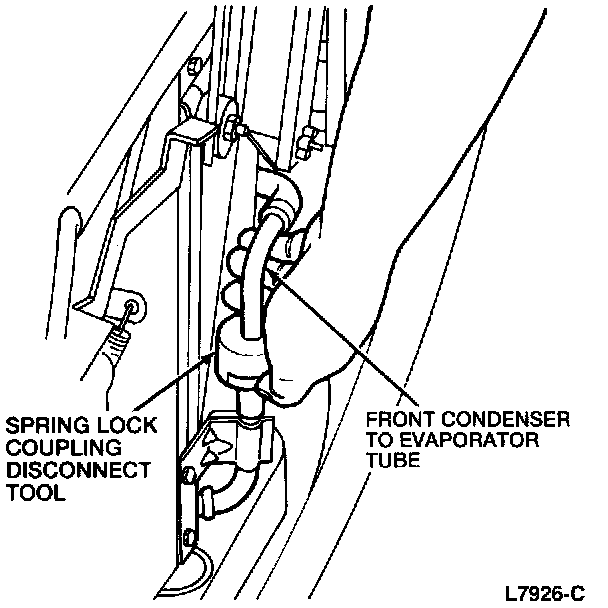 SPRING LOCK COUPLING DISCONNECT TOOL

FRONT CONDENSER TO EVAPORATOR TUBE

L7926-C