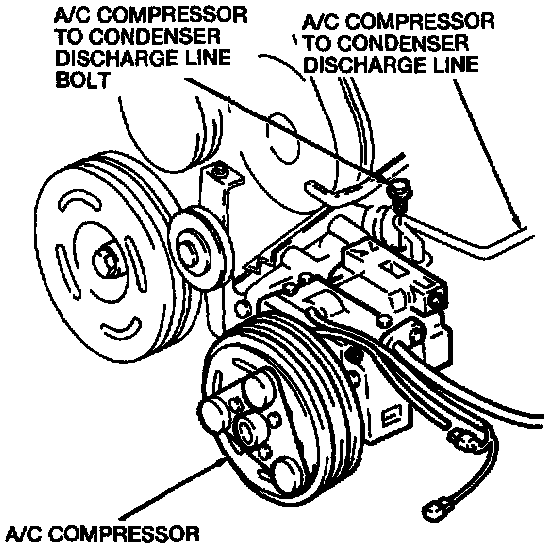 A/C COMPRESSOR TO CONDENSER DISCHARGE LINE BOLT

A/C COMPRESSOR TO CONDENSER DISCHARGE LINE

A/C COMPRESSOR