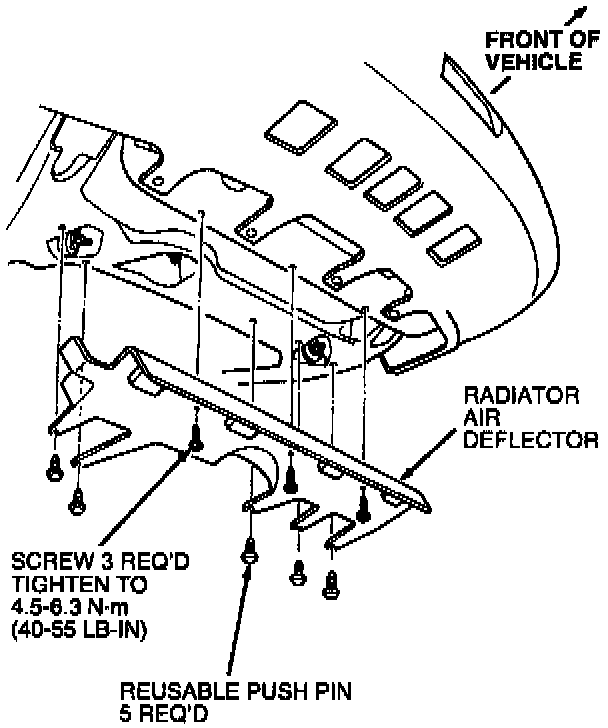 FRONT OF VEHICLE

RADIATOR AIR DEFLECTOR

SCREW 3 REQ'D TIGHTEN TO 4.5-6.3 N·m (40-55 LB-IN)

REUSABLE PUSH PIN 5 REQ'D