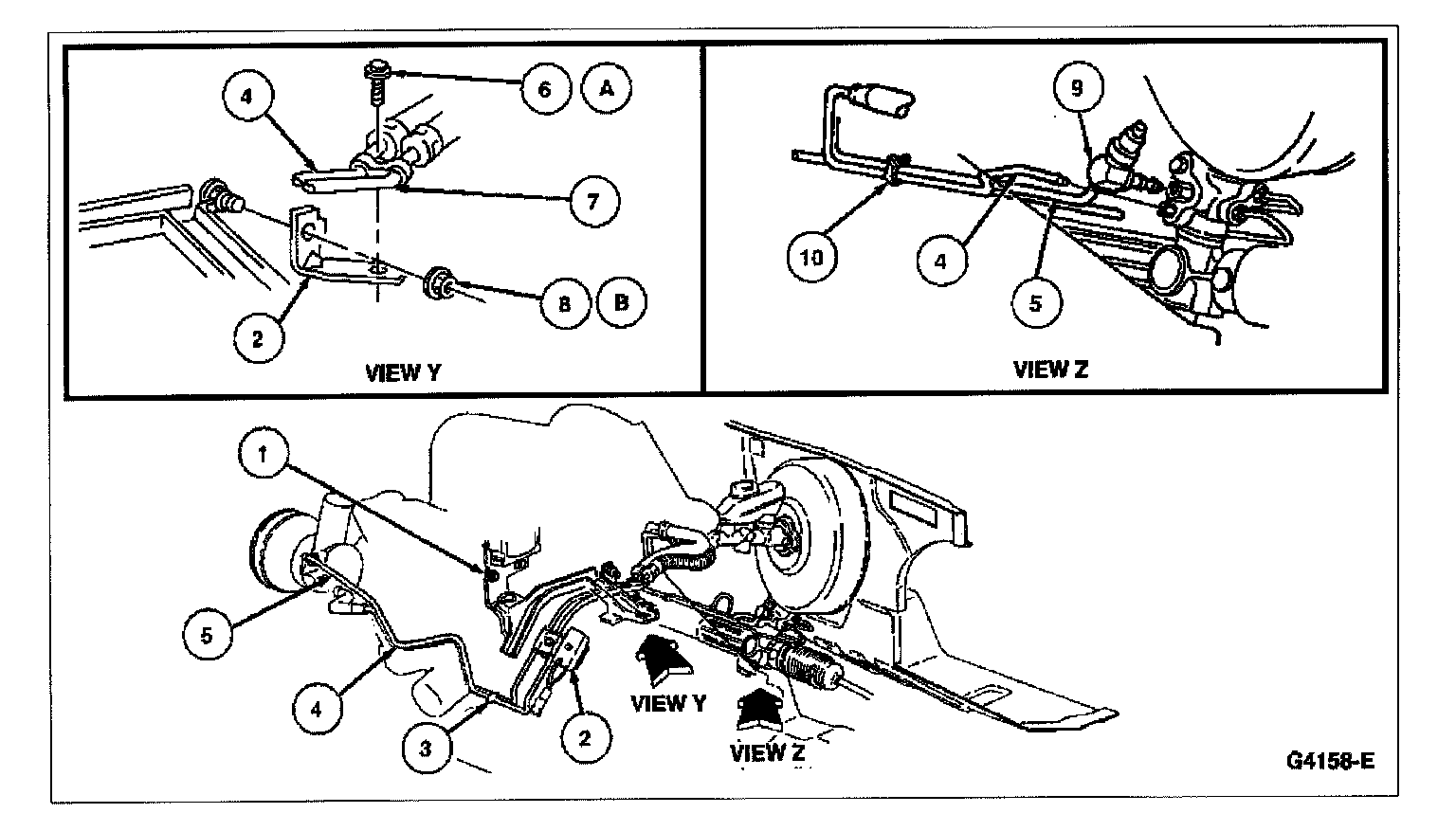 4
6
A
7
8
B
2
VIEW Y

9
10
4
5
VIEW Z

1
5
4
3
2
VIEW Y
VIEW Z
G4158-E