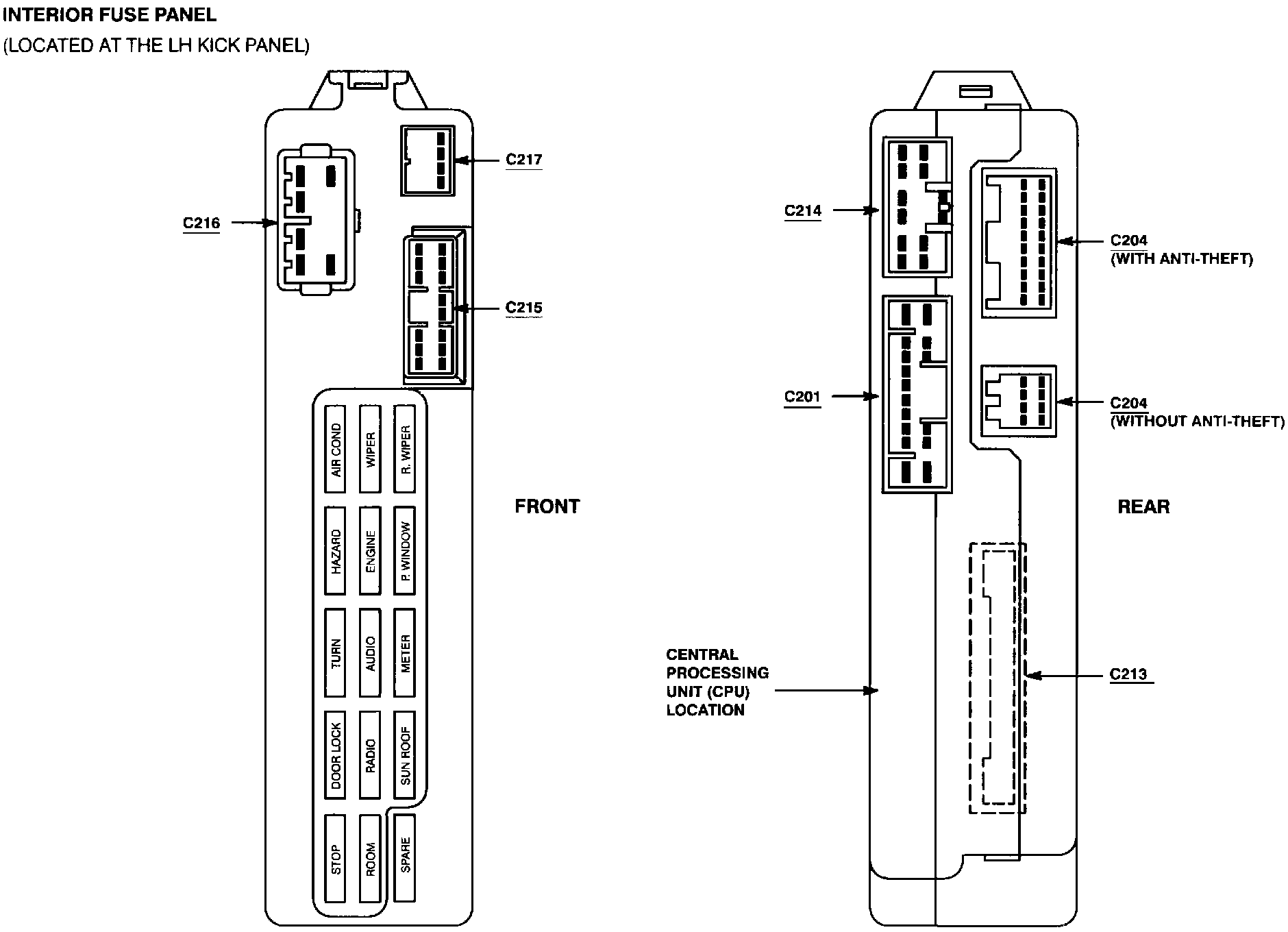 INTERIOR FUSE PANEL
(LOCATED AT THE LH KICK PANEL)

C217

C216

C215

AIR COND
WIPER
R. WIPER
HAZARD
ENGINE
P. WINDOW
TURN
AUDIO
METER
DOOR LOCK
RADIO
SUN ROOF
STOP
ROOM
SPARE

FRONT

C214

C204
(WITH ANTI-THEFT)

C201

C204
(WITHOUT ANTI-THEFT)

REAR

CENTRAL PROCESSING UNIT (CPU) LOCATION

C213