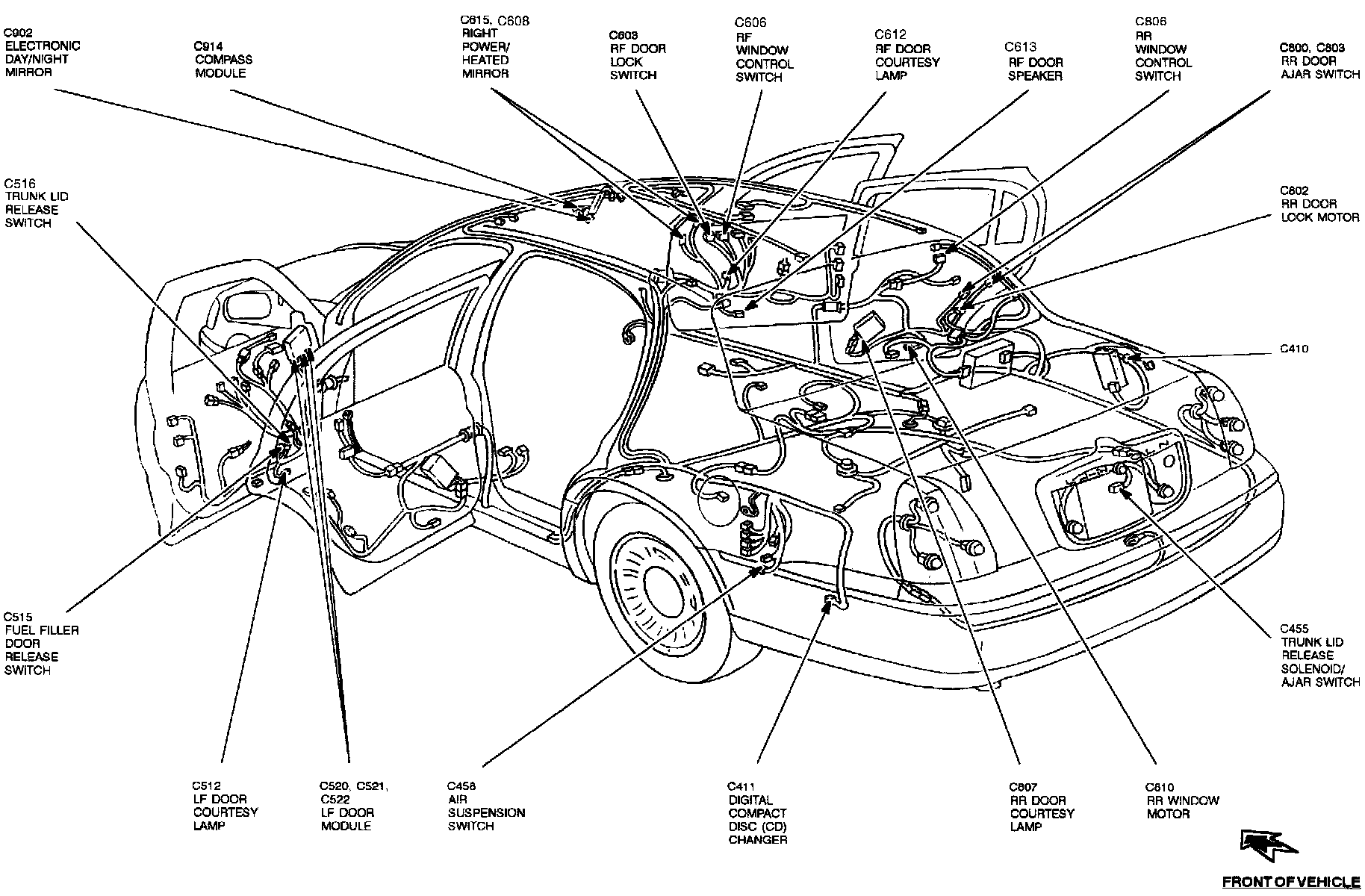 C902
ELECTRONIC
DAY/NIGHT
MIRROR

C914
COMPASS
MODULE

C615, C608
RIGHT
POWER/
HEATED
MIRROR

C603
RF DOOR
LOCK
SWITCH

C606
RF
WINDOW
CONTROL
SWITCH

C612
RF DOOR
COURTESY
LAMP

C613
RF DOOR
SPEAKER

C806
RR
WINDOW
CONTROL
SWITCH

C800, C803
RR DOOR
AJAR SWITCH

C516
TRUNK LID
RELEASE
SWITCH

C802
RR DOOR
LOCK MOTOR

C410

C515
FUEL FILLER
DOOR
RELEASE
SWITCH

C455
TRUNK LID
RELEASE
SOLENOID/
AJAR SWITCH

C512
LF DOOR
COURTESY
LAMP

C520, C521,
C522
LF DOOR
MODULE

C458
AIR
SUSPENSION
SWITCH

C411
DIGITAL
COMPACT
DISC (CD)
CHANGER

C807
RR DOOR
COURTESY
LAMP

C810
RR WINDOW
MOTOR

FRONT OF VEHICLE