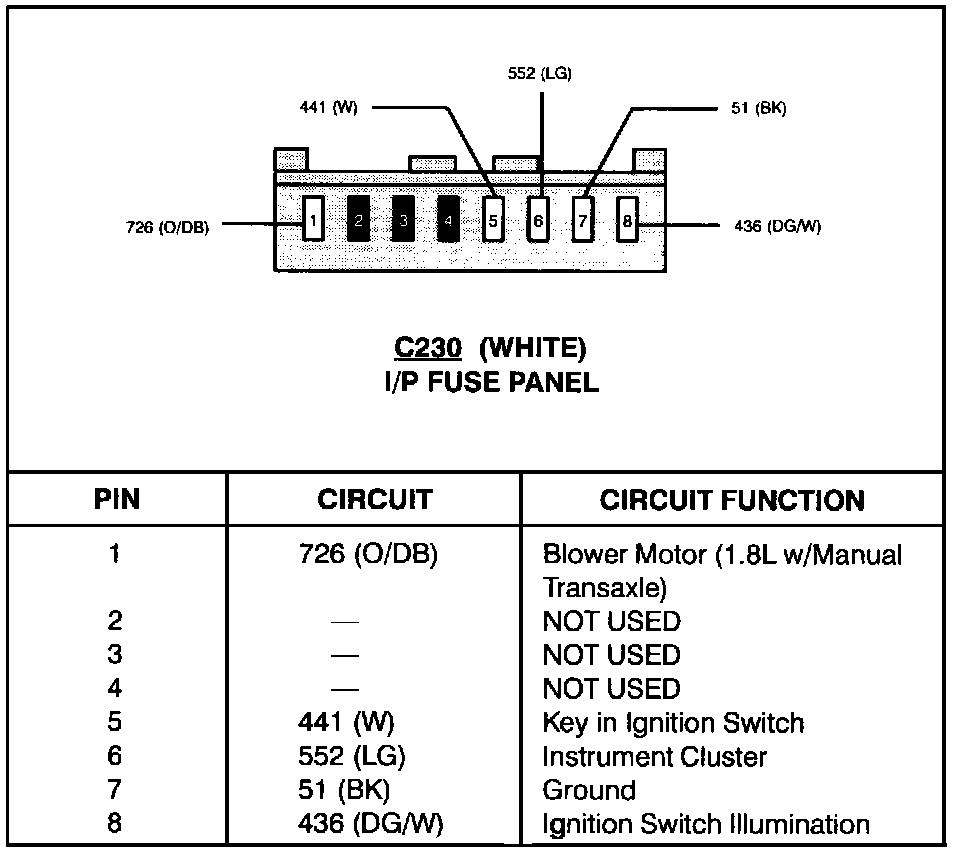 552 (LG)
441 (W)
51 (BK)
726 (O/DB)
1 2 3 4 5 6 7 8
436 (DG/W)

C230 (WHITE)
I/P FUSE PANEL

| PIN | CIRCUIT | CIRCUIT FUNCTION |
|---|---|---|
| 1 | 726 (O/DB) | Blower Motor (1.8L w/Manual Transaxle) |
| 2 | — | NOT USED |
| 3 | — | NOT USED |
| 4 | — | NOT USED |
| 5 | 441 (W) | Key in Ignition Switch |
| 6 | 552 (LG) | Instrument Cluster |
| 7 | 51 (BK) | Ground |
| 8 | 436 (DG/W) | Ignition Switch Illumination |