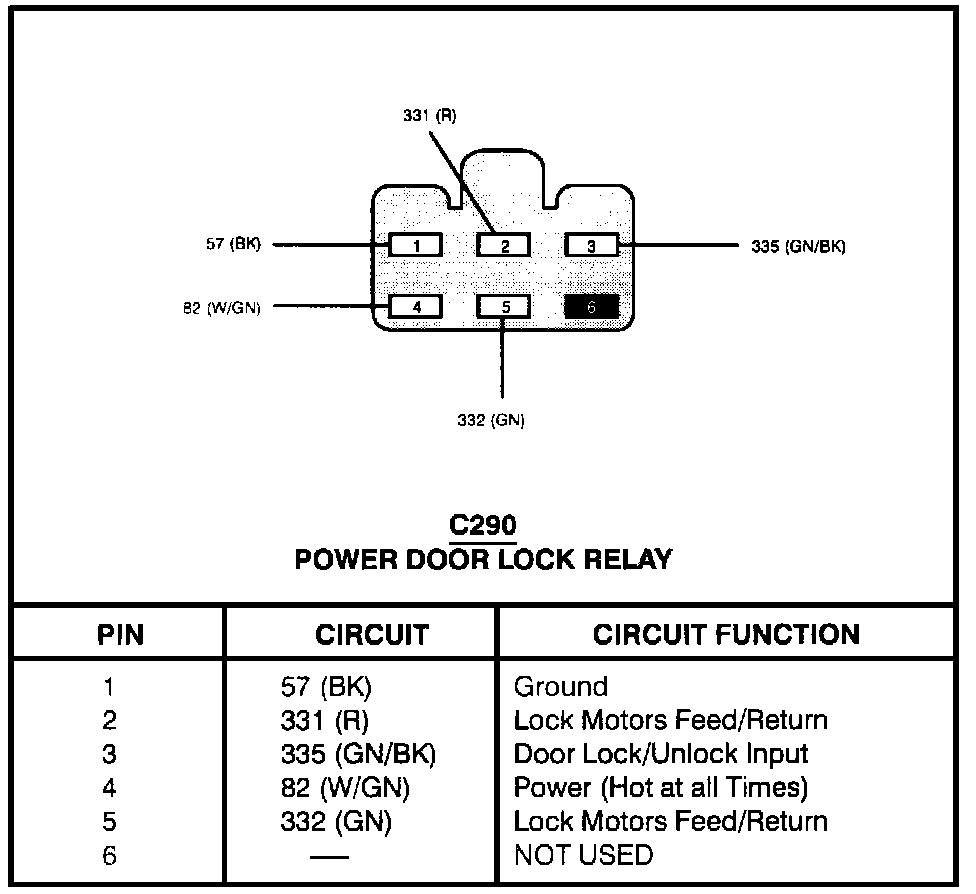 331 (R)

57 (BK)

1

2

3

335 (GN/BK)

82 (W/GN)

4

5

6

332 (GN)

C290
POWER DOOR LOCK RELAY

| PIN | CIRCUIT | CIRCUIT FUNCTION |
|---|---|---|
| 1 | 57 (BK) | Ground |
| 2 | 331 (R) | Lock Motors Feed/Return |
| 3 | 335 (GN/BK) | Door Lock/Unlock Input |
| 4 | 82 (W/GN) | Power (Hot at all Times) |
| 5 | 332 (GN) | Lock Motors Feed/Return |
| 6 | — | NOT USED |