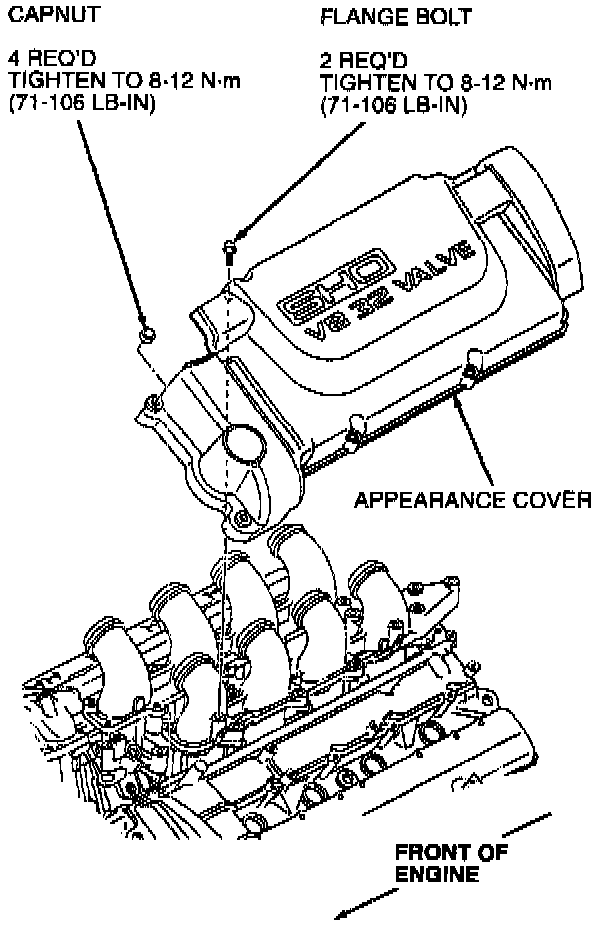 CAPNUT

4 REQ'D
TIGHTEN TO 8-12 N·m
(71-106 LB-IN)

FLANGE BOLT

2 REQ'D
TIGHTEN TO 8-12 N·m
(71-106 LB-IN)

SHO
V8 32 VALVE

APPEARANCE COVER

FRONT OF
ENGINE