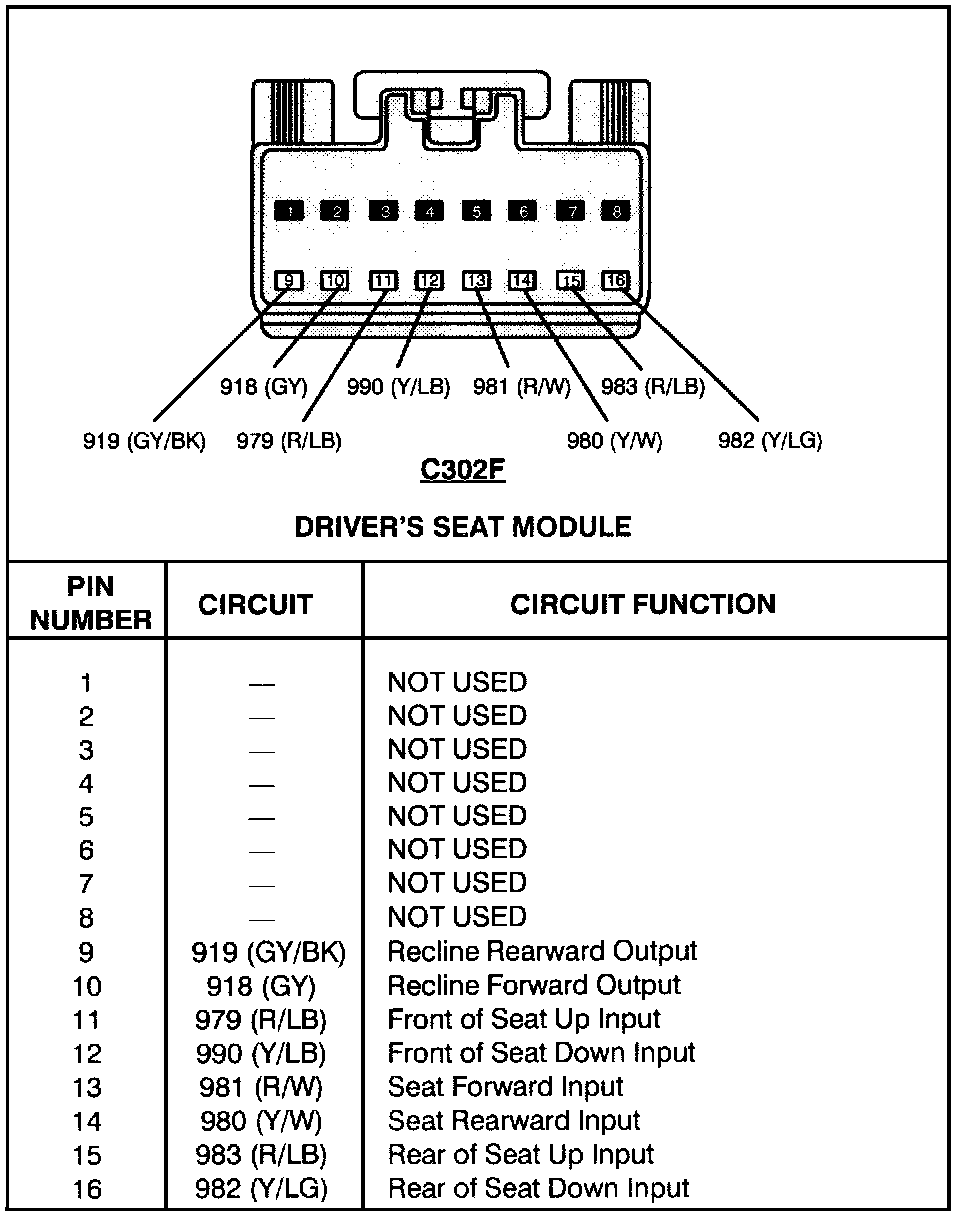 1 2 3 4 5 6 7 8

9 10 11 12 13 14 15 16

918 (GY)
990 (Y/LB)
981 (R/W)
983 (R/LB)
919 (GY/BK)
979 (R/LB)
980 (Y/W)
982 (Y/LG)

C302F

DRIVER'S SEAT MODULE

| PIN NUMBER | CIRCUIT | CIRCUIT FUNCTION |
|---|---|---|
| 1 | — | NOT USED |
| 2 | — | NOT USED |
| 3 | — | NOT USED |
| 4 | — | NOT USED |
| 5 | — | NOT USED |
| 6 | — | NOT USED |
| 7 | — | NOT USED |
| 8 | — | NOT USED |
| 9 | 919 (GY/BK) | Recline Rearward Output |
| 10 | 918 (GY) | Recline Forward Output |
| 11 | 979 (R/LB) | Front of Seat Up Input |
| 12 | 990 (Y/LB) | Front of Seat Down Input |
| 13 | 981 (R/W) | Seat Forward Input |
| 14 | 980 (Y/W) | Seat Rearward Input |
| 15 | 983 (R/LB) | Rear of Seat Up Input |
| 16 | 982 (Y/LG) | Rear of Seat Down Input |