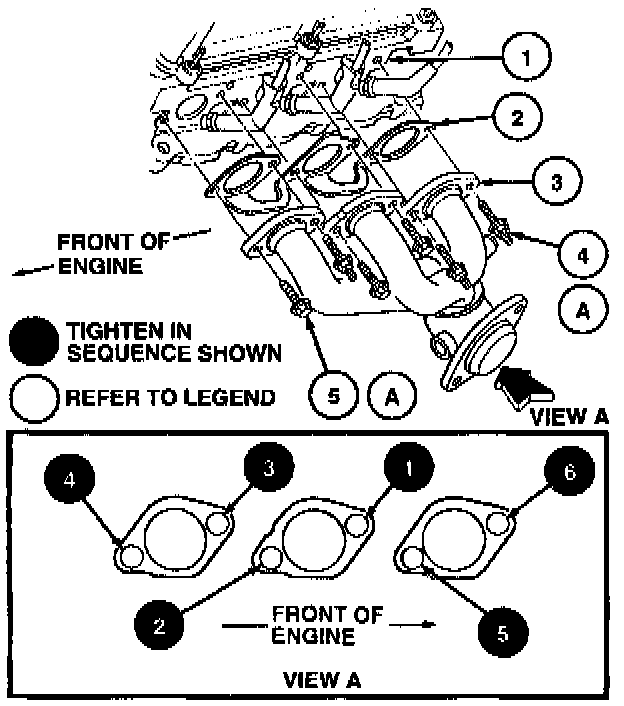 1

2

3

4

A

FRONT OF ENGINE

TIGHTEN IN SEQUENCE SHOWN

REFER TO LEGEND

5

A

VIEW A

4

3

1

6

2

FRONT OF ENGINE

5

VIEW A