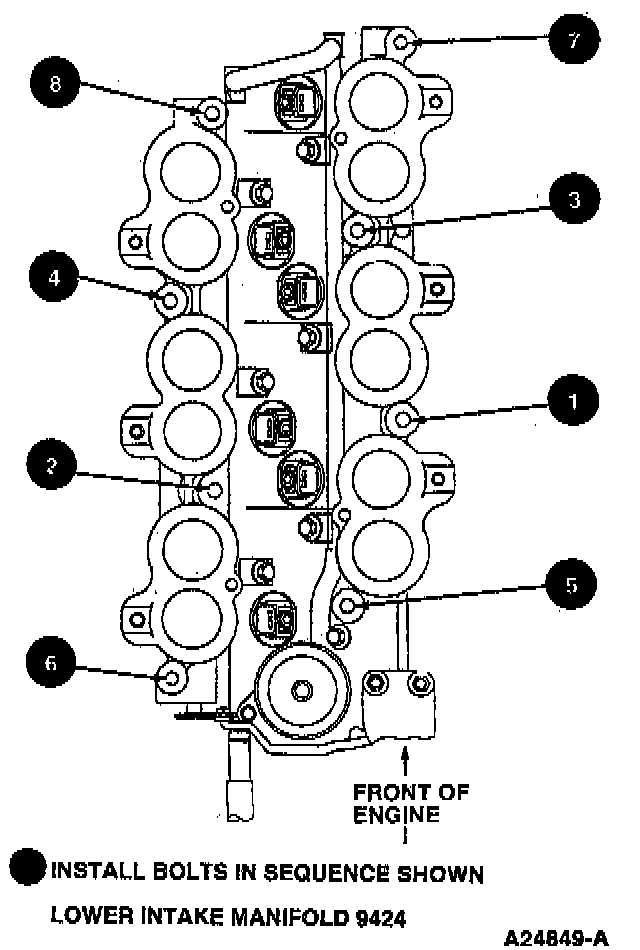 7

8

3

4

1

2

5

6

FRONT OF ENGINE

INSTALL BOLTS IN SEQUENCE SHOWN

LOWER INTAKE MANIFOLD 9424

A24849-A