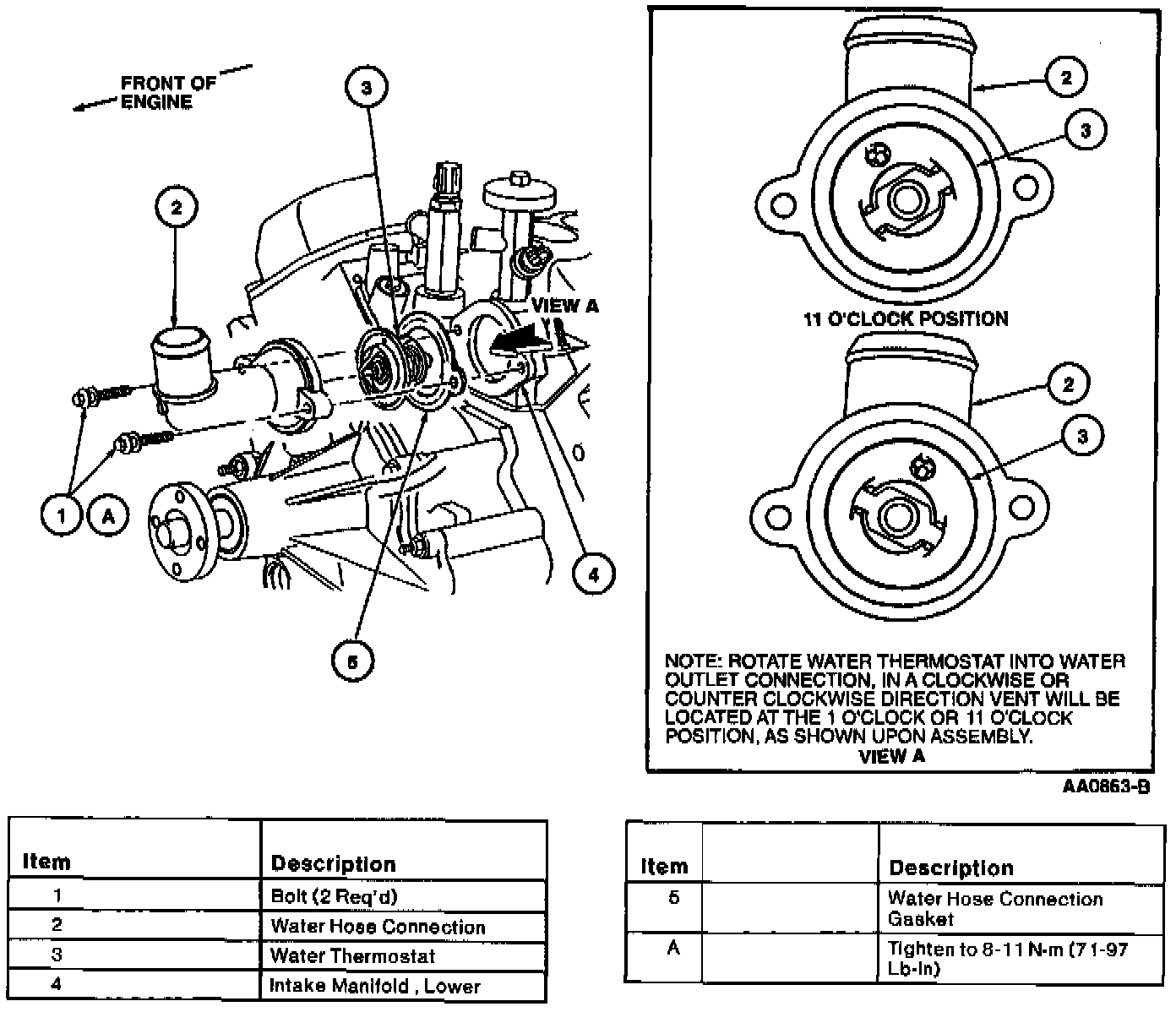 FRONT OF ENGINE

3

2

VIEW A

1 A

4

5

2

3

11 O'CLOCK POSITION

2

3

NOTE: ROTATE WATER THERMOSTAT INTO WATER OUTLET CONNECTION, IN A CLOCKWISE OR COUNTER CLOCKWISE DIRECTION VENT WILL BE LOCATED AT THE 1 O'CLOCK OR 11 O'CLOCK POSITION, AS SHOWN UPON ASSEMBLY.
VIEW A

AA0863-B

| Item | Description |
|---|---|
| 1 | Bolt (2 Req'd) |
| 2 | Water Hose Connection |
| 3 | Water Thermostat |
| 4 | Intake Manifold , Lower |

| Item | | Description |
|---|---|---|
| 5 | | Water Hose Connection Gasket |
| A | | Tighten to 8-11 N-m (71-97 Lb-In) |