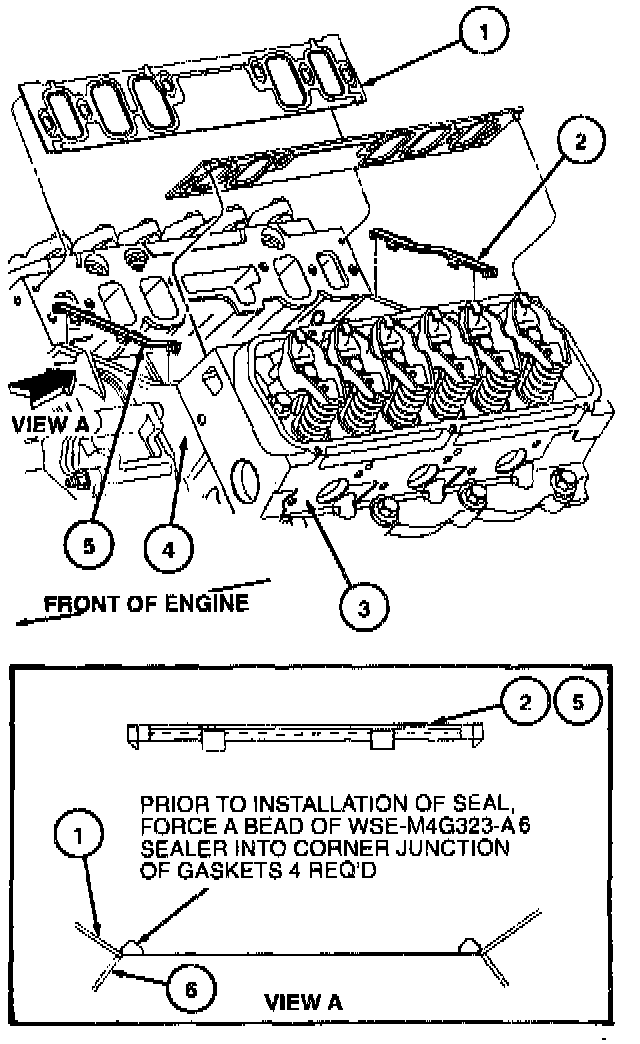 1

2

VIEW A

5

4

3

FRONT OF ENGINE

2

5

PRIOR TO INSTALLATION OF SEAL, FORCE A BEAD OF WSE-M4G323-A6 SEALER INTO CORNER JUNCTION OF GASKETS 4 REQ'D

1

6

VIEW A