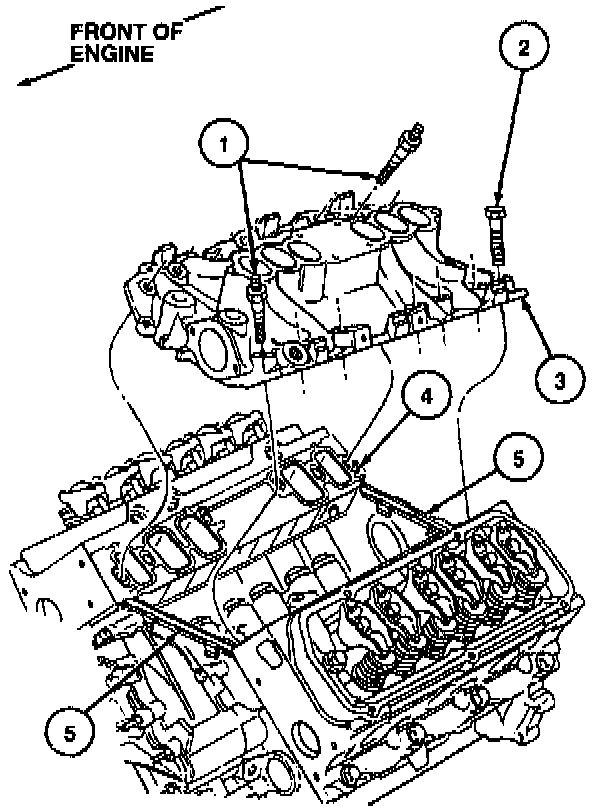 FRONT OF ENGINE

1

2

3

4

5

5