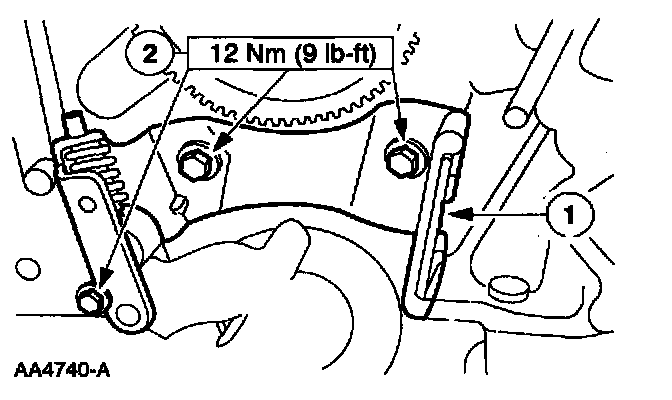 2
12 Nm (9 lb-ft)
1
AA4740-A