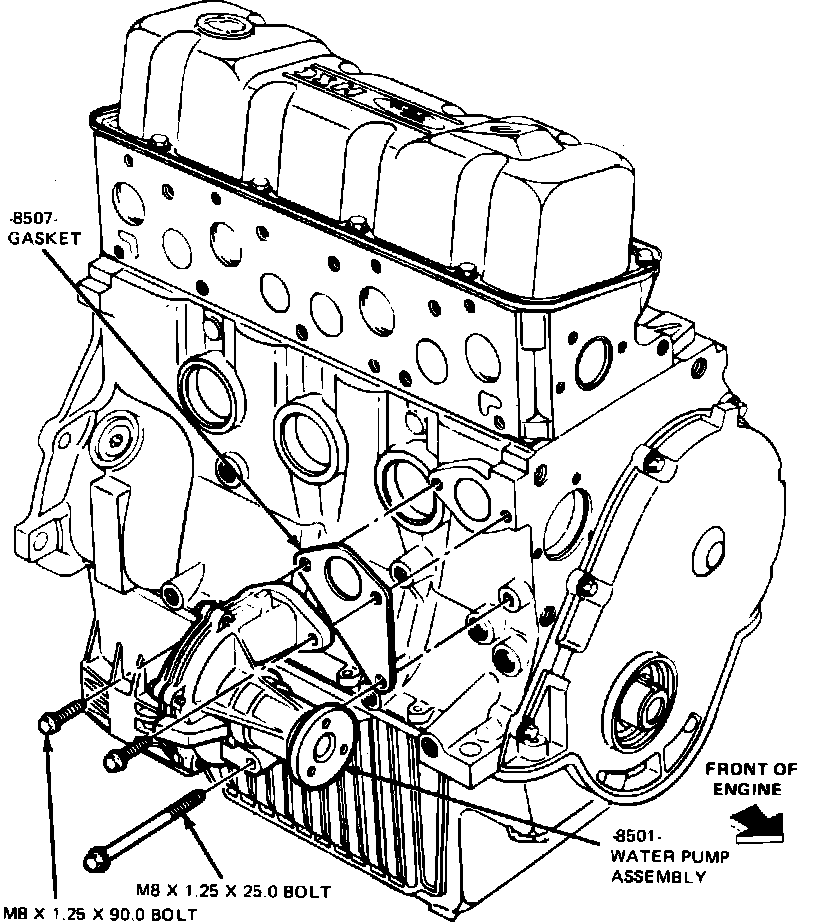 -8507-
GASKET

FRONT OF
ENGINE

-8501-
WATER PUMP
ASSEMBLY

M8 X 1.25 X 25.0 BOLT

M8 X 1.25 X 90.0 BOLT