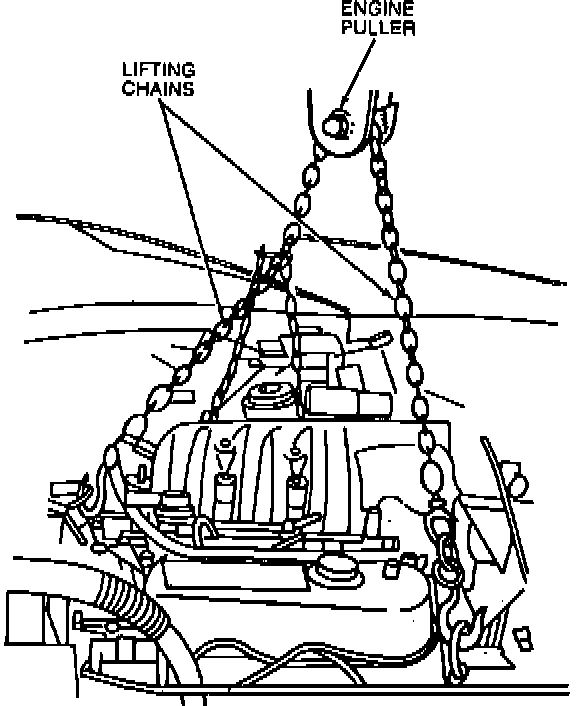 ENGINE
PULLER

LIFTING
CHAINS