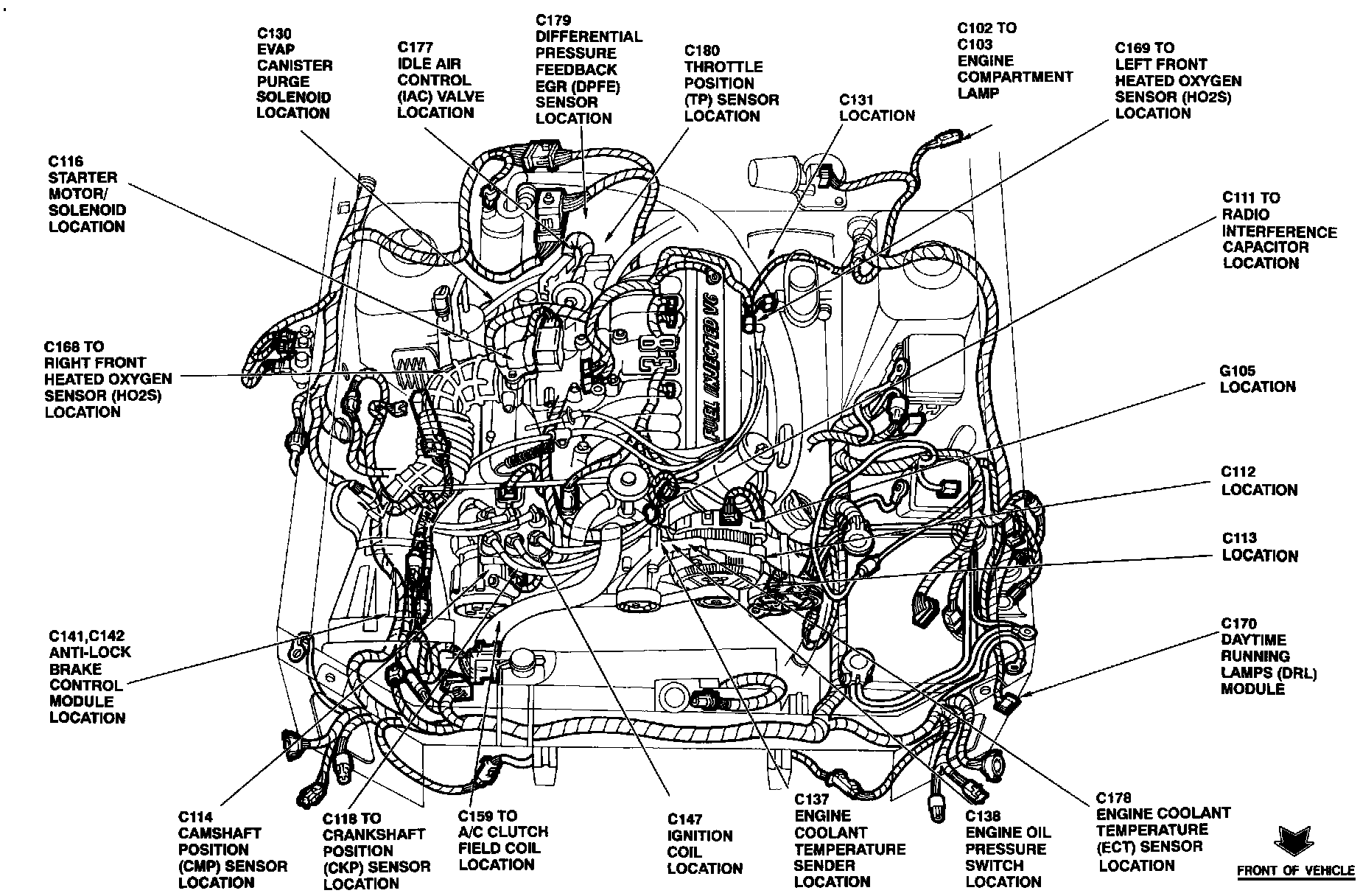 C130
EVAP
CANISTER
PURGE
SOLENOID
LOCATION

C177
IDLE AIR
CONTROL
(IAC) VALVE
LOCATION

C179
DIFFERENTIAL
PRESSURE
FEEDBACK
EGR (DPFE)
SENSOR
LOCATION

C180
THROTTLE
POSITION
(TP) SENSOR
LOCATION

C131
LOCATION

C102 TO
C103
ENGINE
COMPARTMENT
LAMP

C169 TO
LEFT FRONT
HEATED OXYGEN
SENSOR (HO2S)
LOCATION

C116
STARTER
MOTOR/
SOLENOID
LOCATION

C111 TO
RADIO
INTERFERENCE
CAPACITOR
LOCATION

C168 TO
RIGHT FRONT
HEATED OXYGEN
SENSOR (HO2S)
LOCATION

FUEL INJECTED V6

G105
LOCATION

C112
LOCATION

C113
LOCATION

C141,C142
ANTI-LOCK
BRAKE
CONTROL
MODULE
LOCATION

C170
DAYTIME
RUNNING
LAMPS (DRL)
MODULE

C114
CAMSHAFT
POSITION
(CMP) SENSOR
LOCATION

C118 TO
CRANKSHAFT
POSITION
(CKP) SENSOR
LOCATION

C159 TO
A/C CLUTCH
FIELD COIL
LOCATION

C147
IGNITION
COIL
LOCATION

C137
ENGINE
COOLANT
TEMPERATURE
SENDER
LOCATION

C138
ENGINE OIL
PRESSURE
SWITCH
LOCATION

C178
ENGINE COOLANT
TEMPERATURE
(ECT) SENSOR
LOCATION

FRONT OF VEHICLE