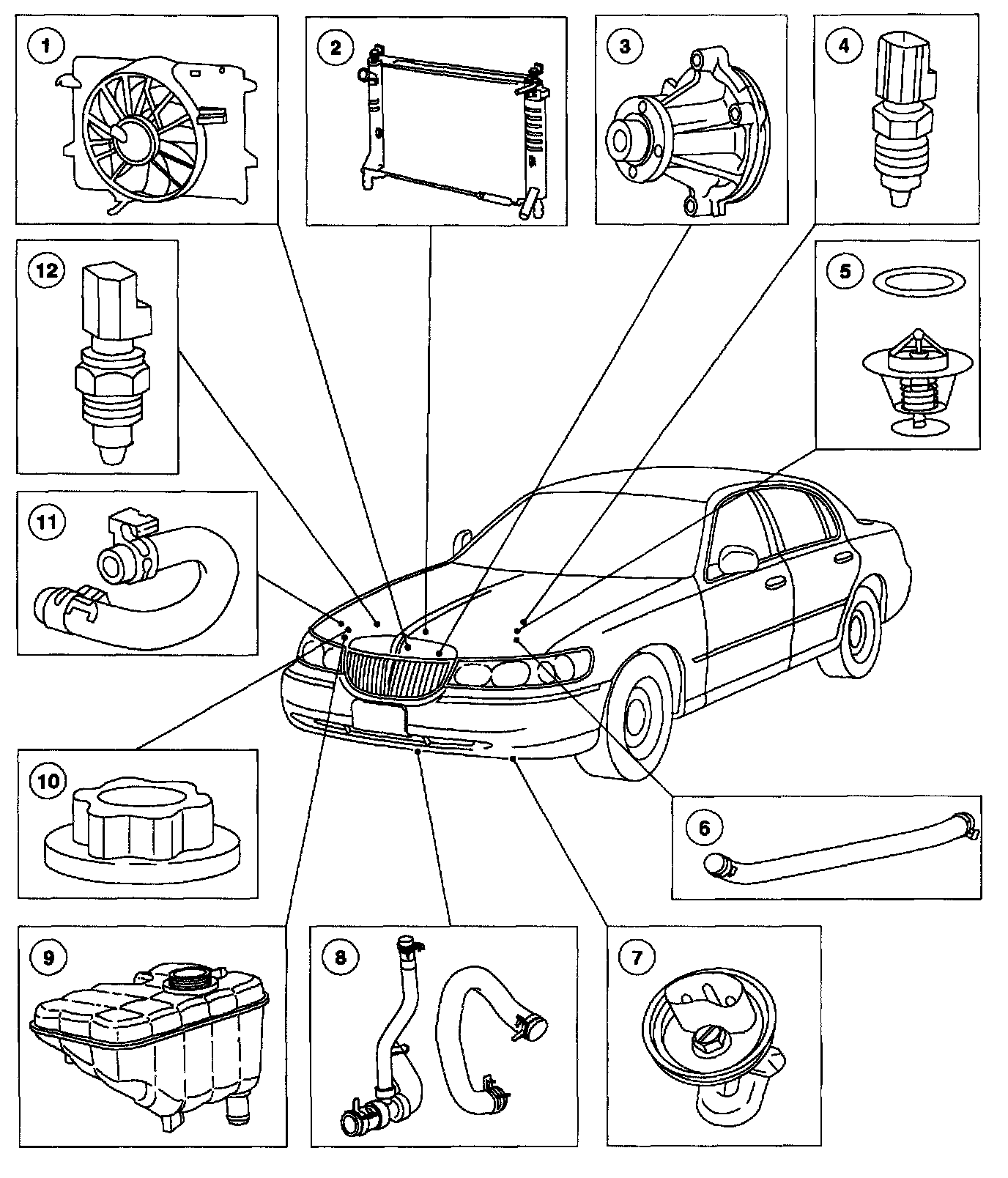 1
2
3
4
12
5
11
10
6
9
8
7