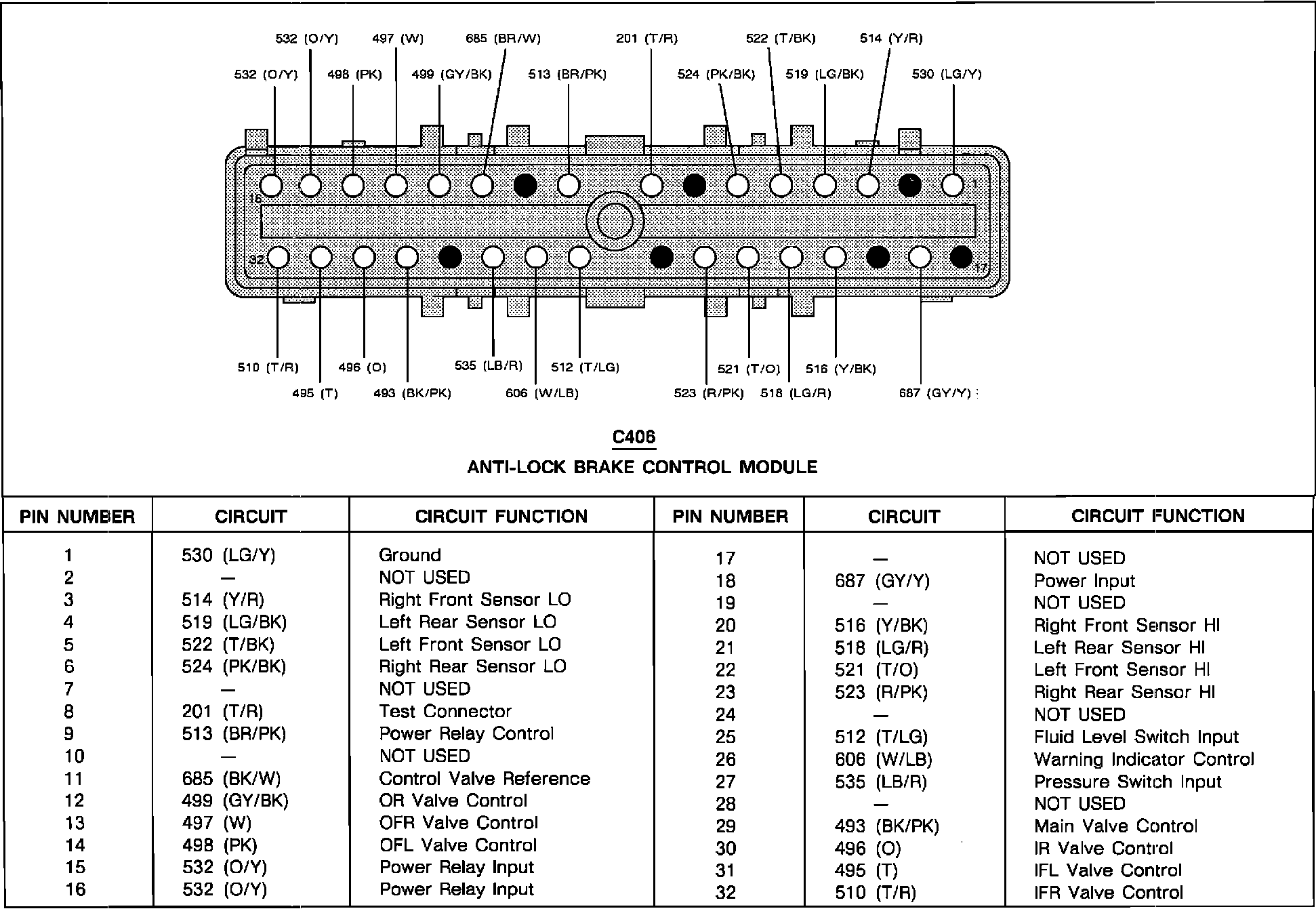 532 (O/Y) 497 (W) 685 (BR/W) 201 (T/R) 522 (T/BK) 514 (Y/R)

532 (O/Y) 498 (PK) 499 (GY/BK) 513 (BR/PK) 524 (PK/BK) 519 (LG/BK) 530 (LG/Y)

16 1

32 17

510 (T/R) 496 (O) 535 (LB/R) 512 (T/LG) 521 (T/O) 516 (Y/BK)

495 (T) 493 (BK/PK) 606 (W/LB) 523 (R/PK) 518 (LG/R) 687 (GY/Y)

C406

ANTI-LOCK BRAKE CONTROL MODULE

| PIN NUMBER | CIRCUIT | CIRCUIT FUNCTION | PIN NUMBER | CIRCUIT | CIRCUIT FUNCTION |
|---|---|---|---|---|---|
| 1 | 530 (LG/Y) | Ground | 17 | — | NOT USED |
| 2 | — | NOT USED | 18 | 687 (GY/Y) | Power Input |
| 3 | 514 (Y/R) | Right Front Sensor LO | 19 | — | NOT USED |
| 4 | 519 (LG/BK) | Left Rear Sensor LO | 20 | 516 (Y/BK) | Right Front Sensor HI |
| 5 | 522 (T/BK) | Left Front Sensor LO | 21 | 518 (LG/R) | Left Rear Sensor HI |
| 6 | 524 (PK/BK) | Right Rear Sensor LO | 22 | 521 (T/O) | Left Front Sensor HI |
| 7 | — | NOT USED | 23 | 523 (R/PK) | Right Rear Sensor HI |
| 8 | 201 (T/R) | Test Connector | 24 | — | NOT USED |
| 9 | 513 (BR/PK) | Power Relay Control | 25 | 512 (T/LG) | Fluid Level Switch Input |
| 10 | — | NOT USED | 26 | 606 (W/LB) | Warning Indicator Control |
| 11 | 685 (BK/W) | Control Valve Reference | 27 | 535 (LB/R) | Pressure Switch Input |
| 12 | 499 (GY/BK) | OR Valve Control | 28 | — | NOT USED |
| 13 | 497 (W) | OFR Valve Control | 29 | 493 (BK/PK) | Main Valve Control |
| 14 | 498 (PK) | OFL Valve Control | 30 | 496 (O) | IR Valve Control |
| 15 | 532 (O/Y) | Power Relay Input | 31 | 495 (T) | IFL Valve Control |
| 16 | 532 (O/Y) | Power Relay Input | 32 | 510 (T/R) | IFR Valve Control |