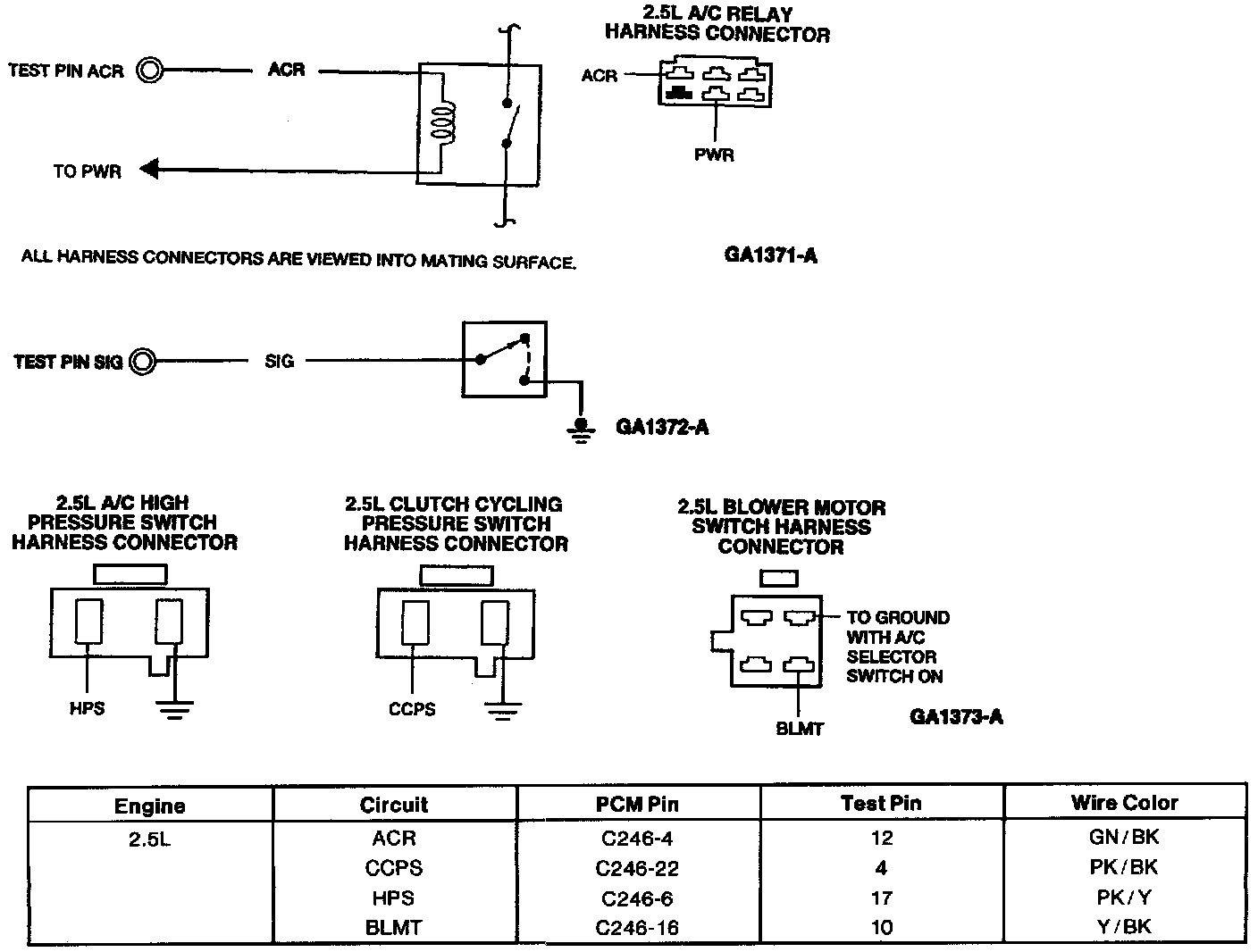 TEST PIN ACR

ACR

TO PWR

2.5L A/C RELAY HARNESS CONNECTOR

ACR

PWR

ALL HARNESS CONNECTORS ARE VIEWED INTO MATING SURFACE.

GA1371-A

TEST PIN SIG

SIG

GA1372-A

2.5L A/C HIGH PRESSURE SWITCH HARNESS CONNECTOR

HPS

2.5L CLUTCH CYCLING PRESSURE SWITCH HARNESS CONNECTOR

CCPS

2.5L BLOWER MOTOR SWITCH HARNESS CONNECTOR

TO GROUND WITH A/C SELECTOR SWITCH ON

BLMT

GA1373-A

| Engine | Circuit | PCM Pin | Test Pin | Wire Color |
|---|---|---|---|---|
| 2.5L | ACR | C246-4 | 12 | GN/BK |
| | CCPS | C246-22 | 4 | PK/BK |
| | HPS | C246-6 | 17 | PK/Y |
| | BLMT | C246-16 | 10 | Y/BK |