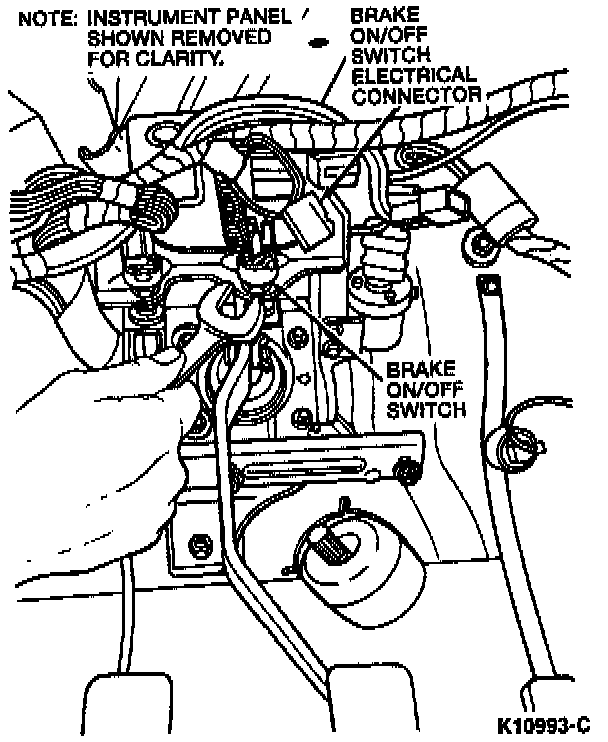 NOTE: INSTRUMENT PANEL SHOWN REMOVED FOR CLARITY.

BRAKE ON/OFF SWITCH ELECTRICAL CONNECTOR

BRAKE ON/OFF SWITCH

K10993-C