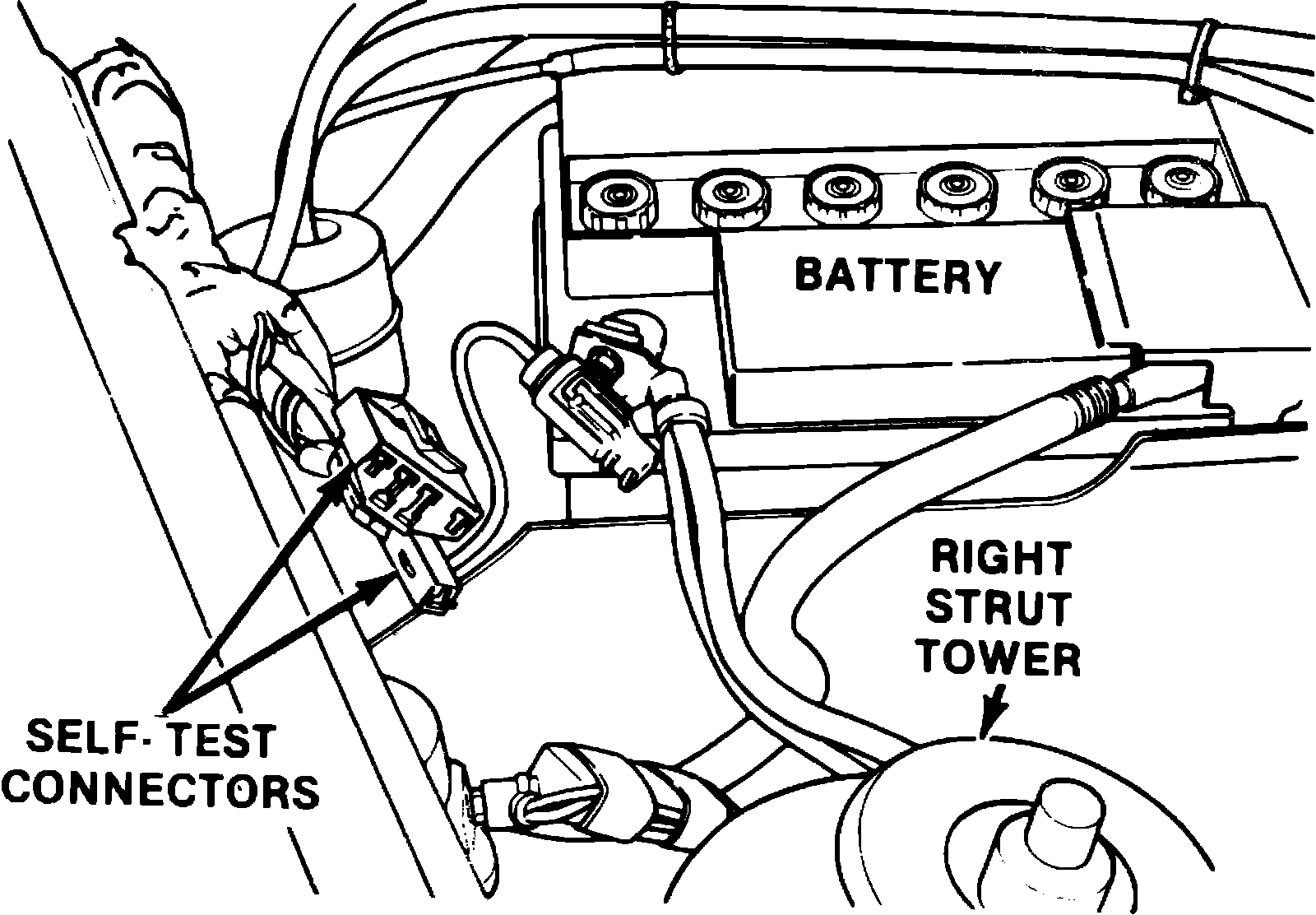 BATTERY

RIGHT STRUT TOWER

SELF- TEST CONNECTORS