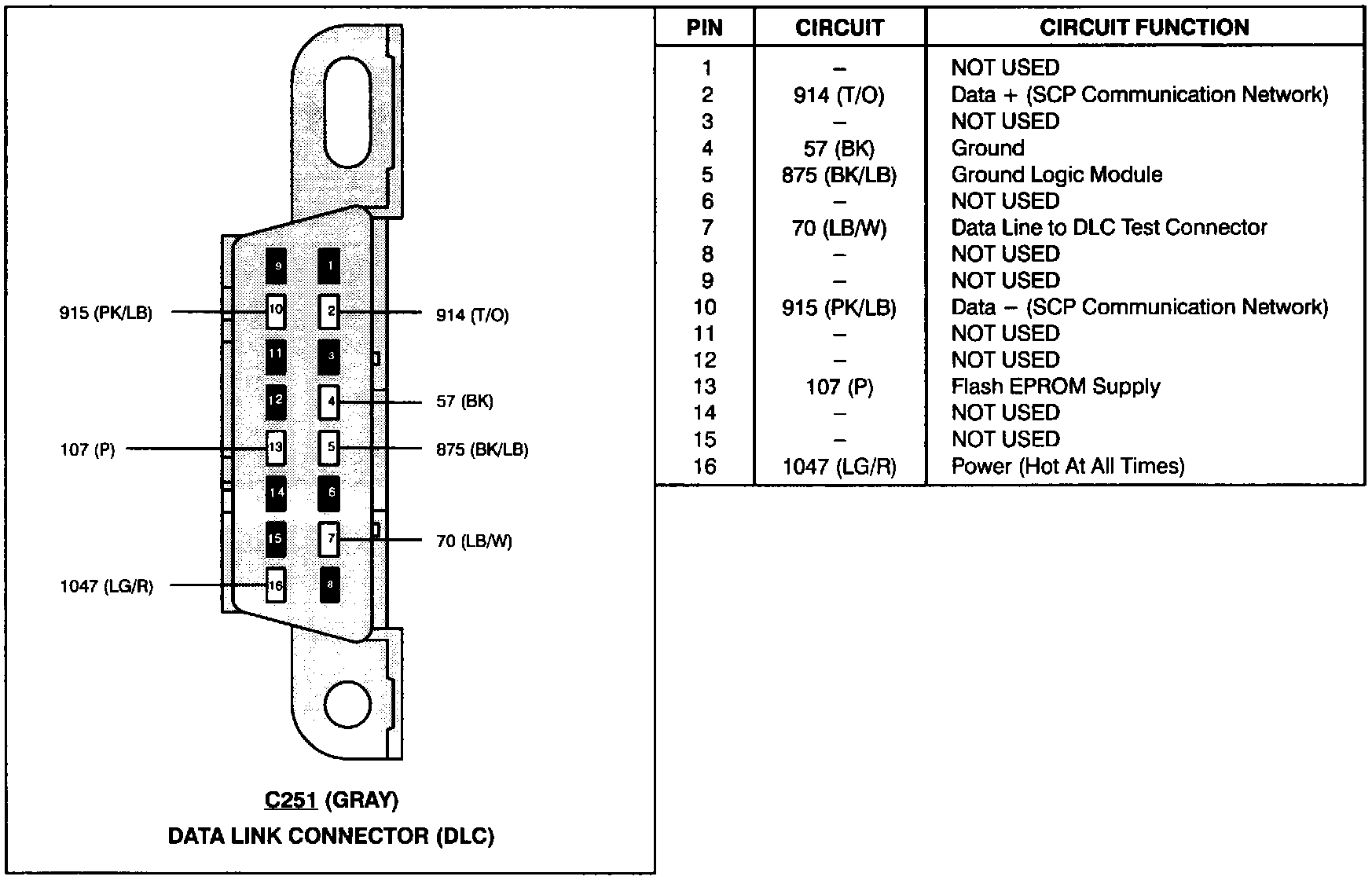 9 1
915 (PK/LB) 10 2 914 (T/O)
11 3
12 4 57 (BK)
107 (P) 13 5 875 (BK/LB)
14 6
15 7 70 (LB/W)
1047 (LG/R) 16 8

C251 (GRAY)
DATA LINK CONNECTOR (DLC)

| PIN | CIRCUIT | CIRCUIT FUNCTION |
|---|---|---|
| 1 | – | NOT USED |
| 2 | 914 (T/O) | Data + (SCP Communication Network) |
| 3 | – | NOT USED |
| 4 | 57 (BK) | Ground |
| 5 | 875 (BK/LB) | Ground Logic Module |
| 6 | – | NOT USED |
| 7 | 70 (LB/W) | Data Line to DLC Test Connector |
| 8 | – | NOT USED |
| 9 | – | NOT USED |
| 10 | 915 (PK/LB) | Data – (SCP Communication Network) |
| 11 | – | NOT USED |
| 12 | – | NOT USED |
| 13 | 107 (P) | Flash EPROM Supply |
| 14 | – | NOT USED |
| 15 | – | NOT USED |
| 16 | 1047 (LG/R) | Power (Hot At All Times) |