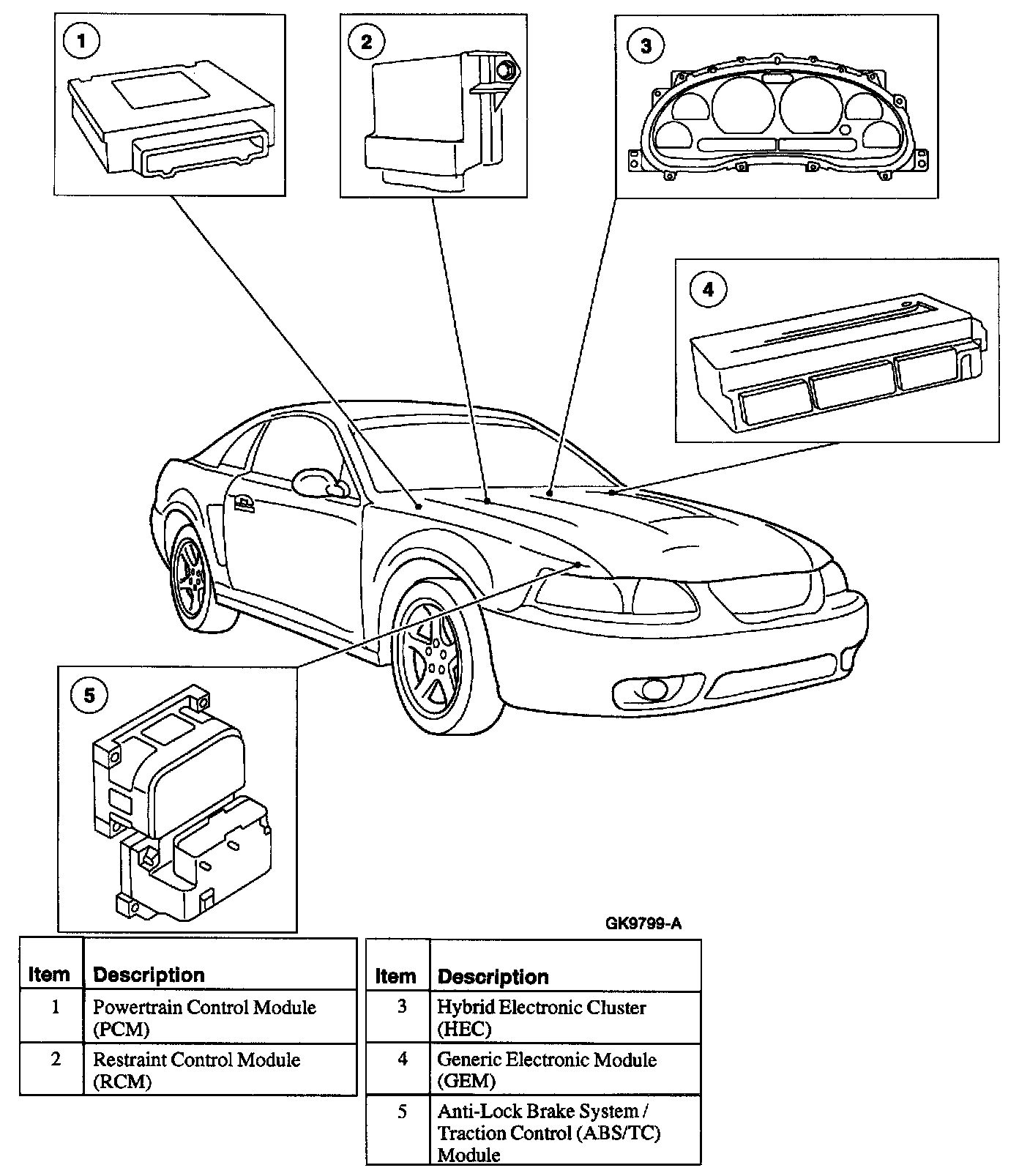 1

2

3

4

5

GK9799-A

| Item | Description |
|---|---|
| 1 | Powertrain Control Module (PCM) |
| 2 | Restraint Control Module (RCM) |

| Item | Description |
|---|---|
| 3 | Hybrid Electronic Cluster (HEC) |
| 4 | Generic Electronic Module (GEM) |
| 5 | Anti-Lock Brake System / Traction Control (ABS/TC) Module |