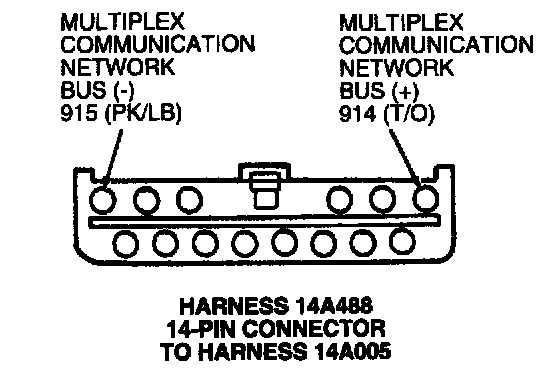 MULTIPLEX COMMUNICATION NETWORK BUS (-) 915 (PK/LB)

MULTIPLEX COMMUNICATION NETWORK BUS (+) 914 (T/O)

HARNESS 14A488
14-PIN CONNECTOR
TO HARNESS 14A005