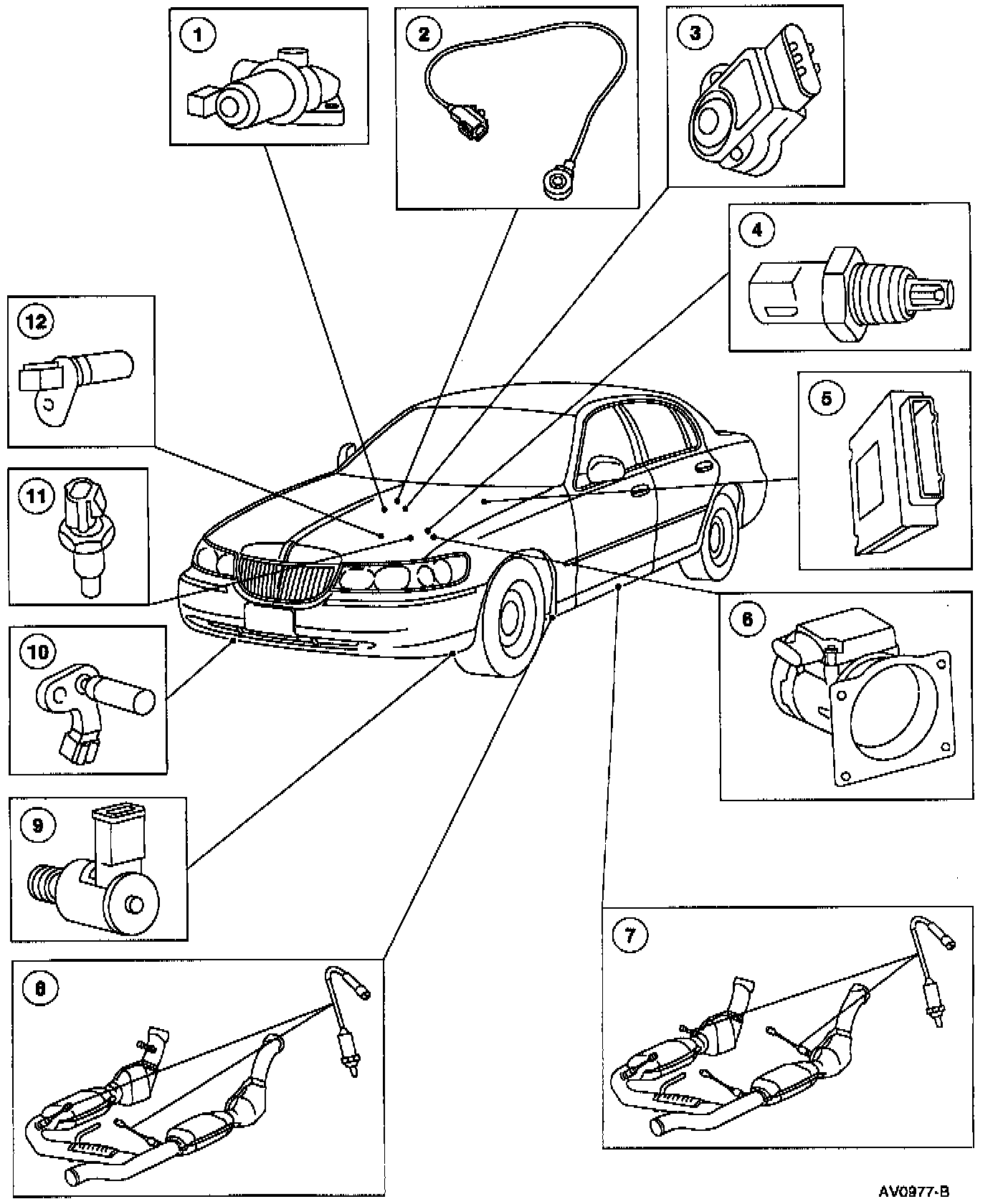 1

2

3

4

5

6

7

8

9

10

11

12

AV0977-B