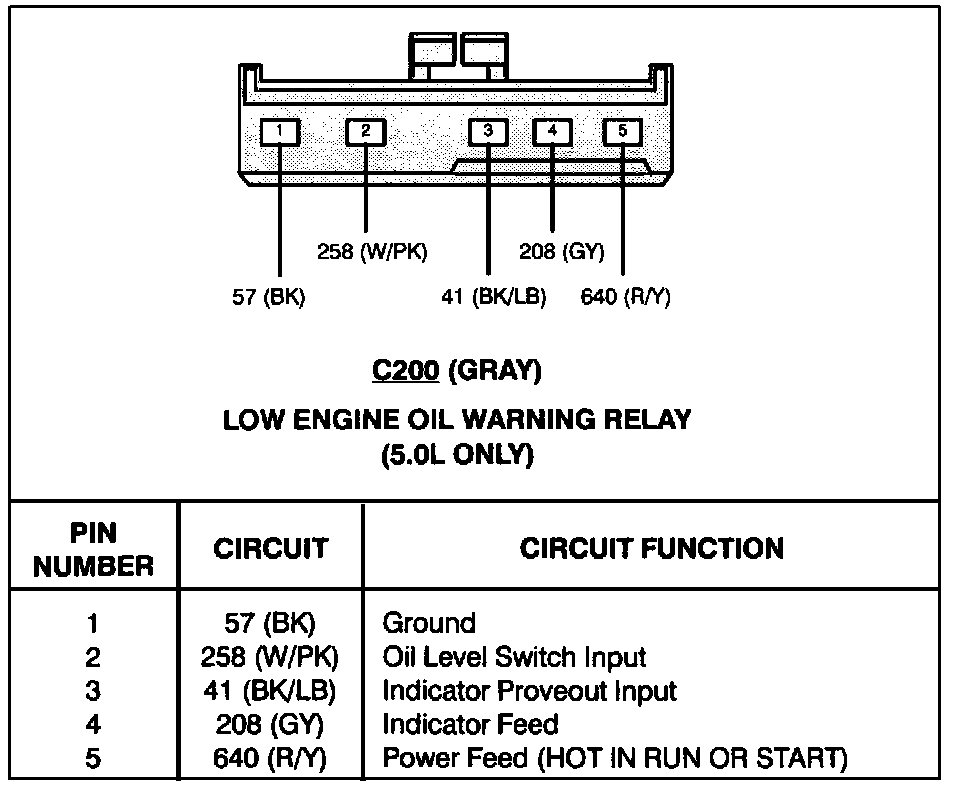 1
2
3
4
5

258 (W/PK)
208 (GY)
57 (BK)
41 (BK/LB)
640 (R/Y)

C200 (GRAY)

LOW ENGINE OIL WARNING RELAY
(5.0L ONLY)

| PIN NUMBER | CIRCUIT | CIRCUIT FUNCTION |
|---|---|---|
| 1 | 57 (BK) | Ground |
| 2 | 258 (W/PK) | Oil Level Switch Input |
| 3 | 41 (BK/LB) | Indicator Proveout Input |
| 4 | 208 (GY) | Indicator Feed |
| 5 | 640 (R/Y) | Power Feed (HOT IN RUN OR START) |