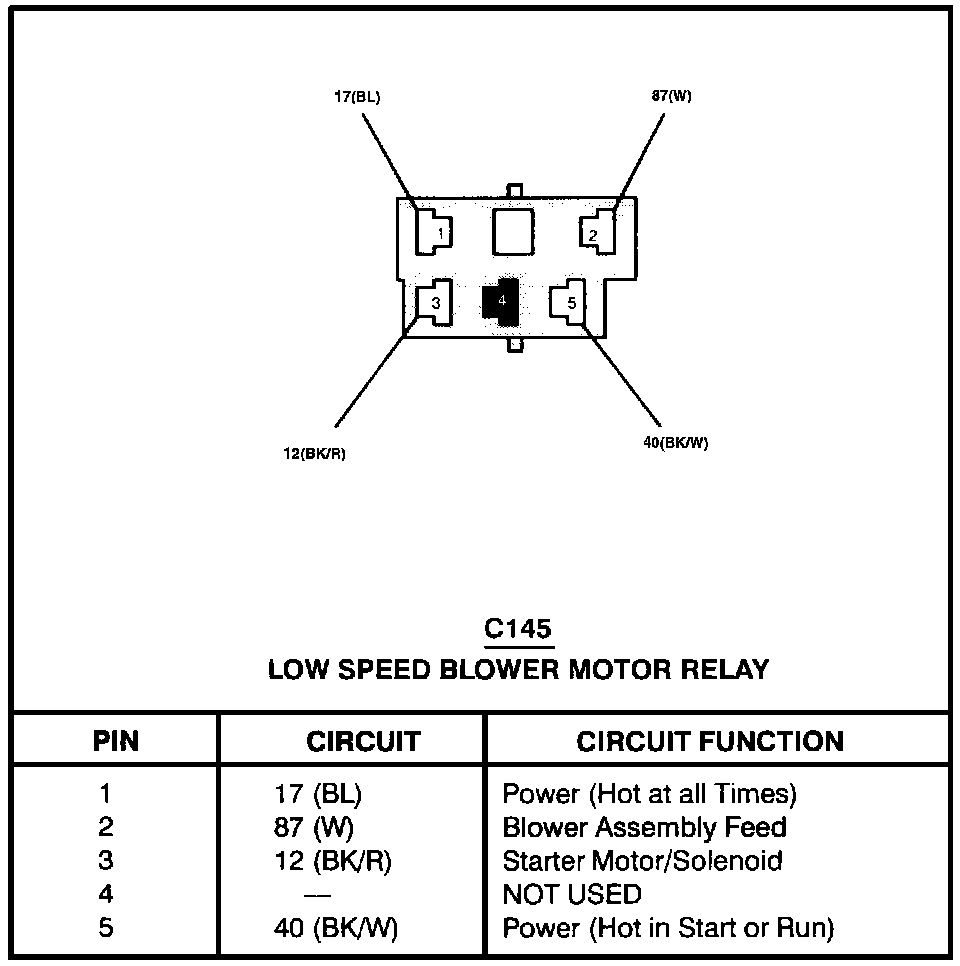 17(BL)

87(W)

1

2

3

4

5

12(BK/R)

40(BK/W)

C145
LOW SPEED BLOWER MOTOR RELAY

| PIN | CIRCUIT | CIRCUIT FUNCTION |
|---|---|---|
| 1 | 17 (BL) | Power (Hot at all Times) |
| 2 | 87 (W) | Blower Assembly Feed |
| 3 | 12 (BK/R) | Starter Motor/Solenoid |
| 4 | — | NOT USED |
| 5 | 40 (BK/W) | Power (Hot in Start or Run) |