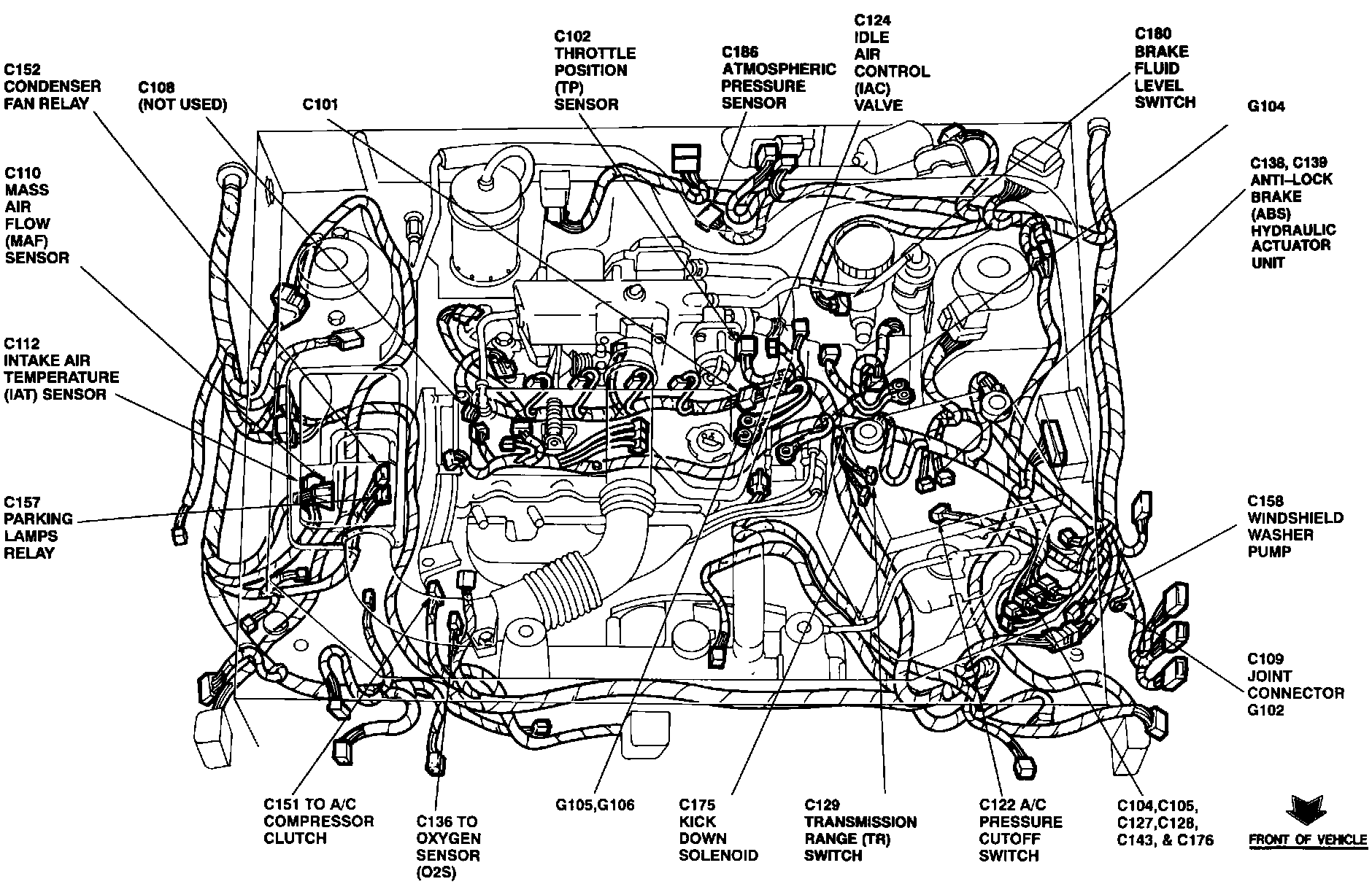 C152
CONDENSER
FAN RELAY

C108
(NOT USED)

C101

C102
THROTTLE
POSITION
(TP)
SENSOR

C186
ATMOSPHERIC
PRESSURE
SENSOR

C124
IDLE
AIR
CONTROL
(IAC)
VALVE

C180
BRAKE
FLUID
LEVEL
SWITCH

G104

C110
MASS
AIR
FLOW
(MAF)
SENSOR

C138, C139
ANTI–LOCK
BRAKE
(ABS)
HYDRAULIC
ACTUATOR
UNIT

C112
INTAKE AIR
TEMPERATURE
(IAT) SENSOR

C157
PARKING
LAMPS
RELAY

C158
WINDSHIELD
WASHER
PUMP

C109
JOINT
CONNECTOR
G102

C151 TO A/C
COMPRESSOR
CLUTCH

C136 TO
OXYGEN
SENSOR
(O2S)

G105,G106

C175
KICK
DOWN
SOLENOID

C129
TRANSMISSION
RANGE (TR)
SWITCH

C122 A/C
PRESSURE
CUTOFF
SWITCH

C104,C105,
C127,C128,
C143, & C176

FRONT OF VEHICLE