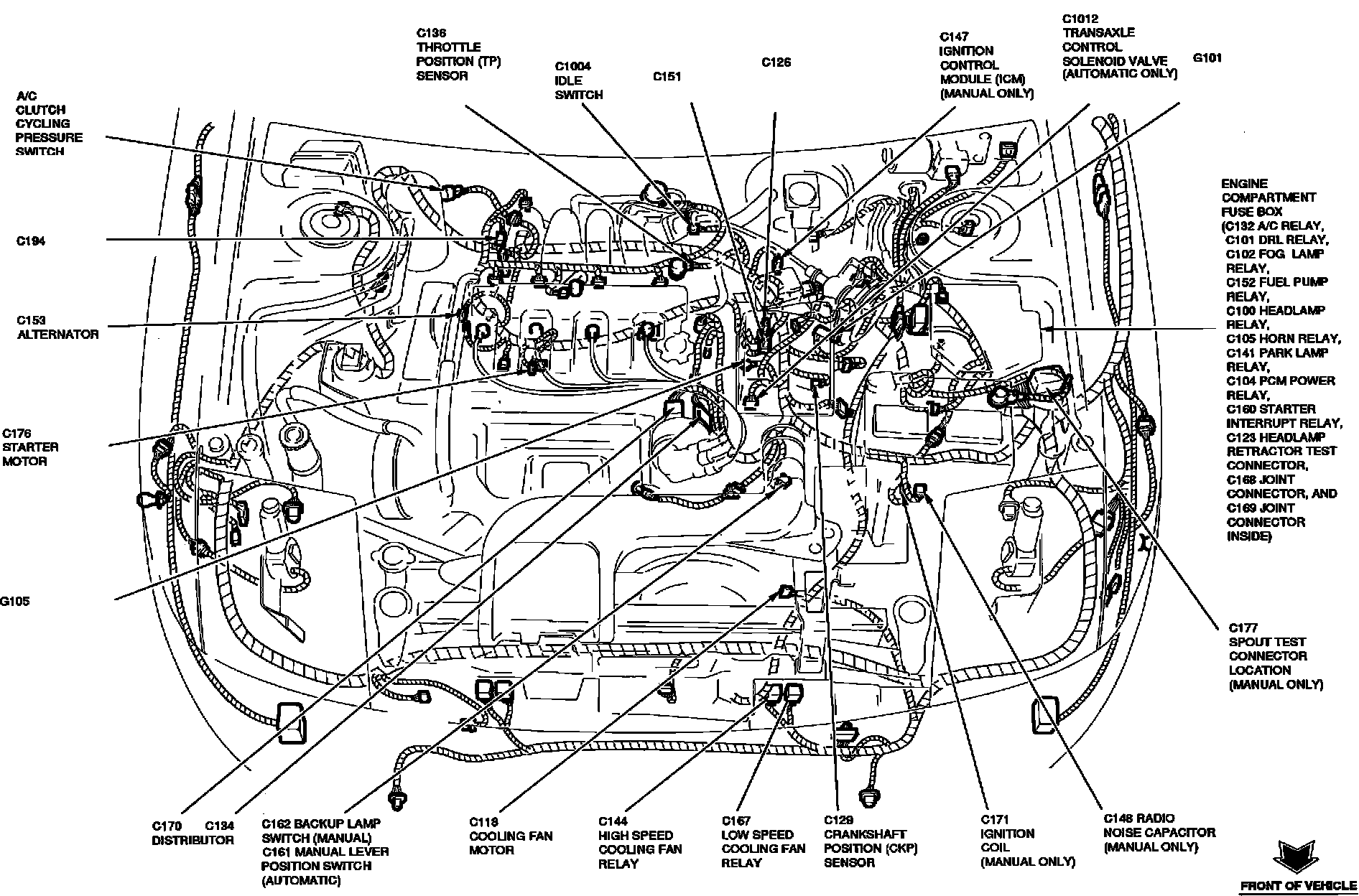 C136
THROTTLE
POSITION (TP)
SENSOR

C1004
IDLE
SWITCH

C151

C126

C147
IGNITION
CONTROL
MODULE (ICM)
(MANUAL ONLY)

C1012
TRANSAXLE
CONTROL
SOLENOID VALVE
(AUTOMATIC ONLY)

G101

A/C
CLUTCH
CYCLING
PRESSURE
SWITCH

C194

C153
ALTERNATOR

C176
STARTER
MOTOR

G105

ENGINE
COMPARTMENT
FUSE BOX
(C132 A/C RELAY,
C101 DRL RELAY,
C102 FOG LAMP
RELAY,
C152 FUEL PUMP
RELAY,
C100 HEADLAMP
RELAY,
C105 HORN RELAY,
C141 PARK LAMP
RELAY,
C104 PCM POWER
RELAY,
C160 STARTER
INTERRUPT RELAY,
C123 HEADLAMP
RETRACTOR TEST
CONNECTOR,
C168 JOINT
CONNECTOR, AND
C169 JOINT
CONNECTOR
INSIDE)

C177
SPOUT TEST
CONNECTOR
LOCATION
(MANUAL ONLY)

C170
DISTRIBUTOR

C134

C162 BACKUP LAMP
SWITCH (MANUAL)
C161 MANUAL LEVER
POSITION SWITCH
(AUTOMATIC)

C118
COOLING FAN
MOTOR

C144
HIGH SPEED
COOLING FAN
RELAY

C167
LOW SPEED
COOLING FAN
RELAY

C129
CRANKSHAFT
POSITION (CKP)
SENSOR

C171
IGNITION
COIL
(MANUAL ONLY)

C148 RADIO
NOISE CAPACITOR
(MANUAL ONLY)

FRONT OF VEHICLE