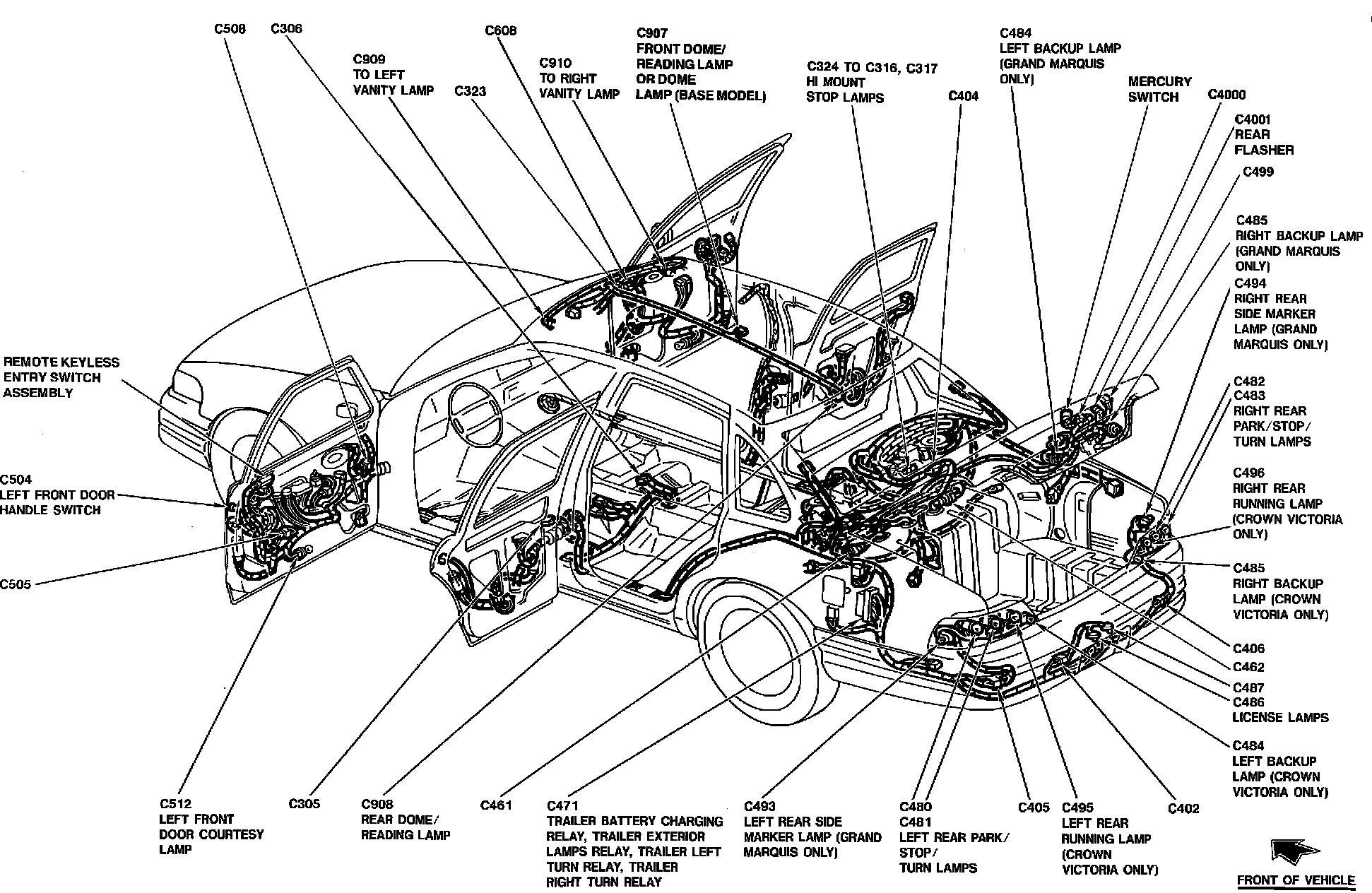 C508
C306
C909 TO LEFT VANITY LAMP
C323
C608
C910 TO RIGHT VANITY LAMP
C907 FRONT DOME/ READING LAMP OR DOME LAMP (BASE MODEL)
C324 TO C316, C317 HI MOUNT STOP LAMPS
C404
C484 LEFT BACKUP LAMP (GRAND MARQUIS ONLY)
MERCURY SWITCH
C4000
C4001 REAR FLASHER
C499
C485 RIGHT BACKUP LAMP (GRAND MARQUIS ONLY)
C494 RIGHT REAR SIDE MARKER LAMP (GRAND MARQUIS ONLY)
C482
C483 RIGHT REAR PARK/STOP/ TURN LAMPS
C496 RIGHT REAR RUNNING LAMP (CROWN VICTORIA ONLY)
C485 RIGHT BACKUP LAMP (CROWN VICTORIA ONLY)
C406
C462
C487
C486 LICENSE LAMPS
C484 LEFT BACKUP LAMP (CROWN VICTORIA ONLY)
REMOTE KEYLESS ENTRY SWITCH ASSEMBLY
C504 LEFT FRONT DOOR HANDLE SWITCH
C505
C512 LEFT FRONT DOOR COURTESY LAMP
C305
C908 REAR DOME/ READING LAMP
C461
C471 TRAILER BATTERY CHARGING RELAY, TRAILER EXTERIOR LAMPS RELAY, TRAILER LEFT TURN RELAY, TRAILER RIGHT TURN RELAY
C493 LEFT REAR SIDE MARKER LAMP (GRAND MARQUIS ONLY)
C480
C481 LEFT REAR PARK/ STOP/ TURN LAMPS
C405
C495 LEFT REAR RUNNING LAMP (CROWN VICTORIA ONLY)
C402
FRONT OF VEHICLE