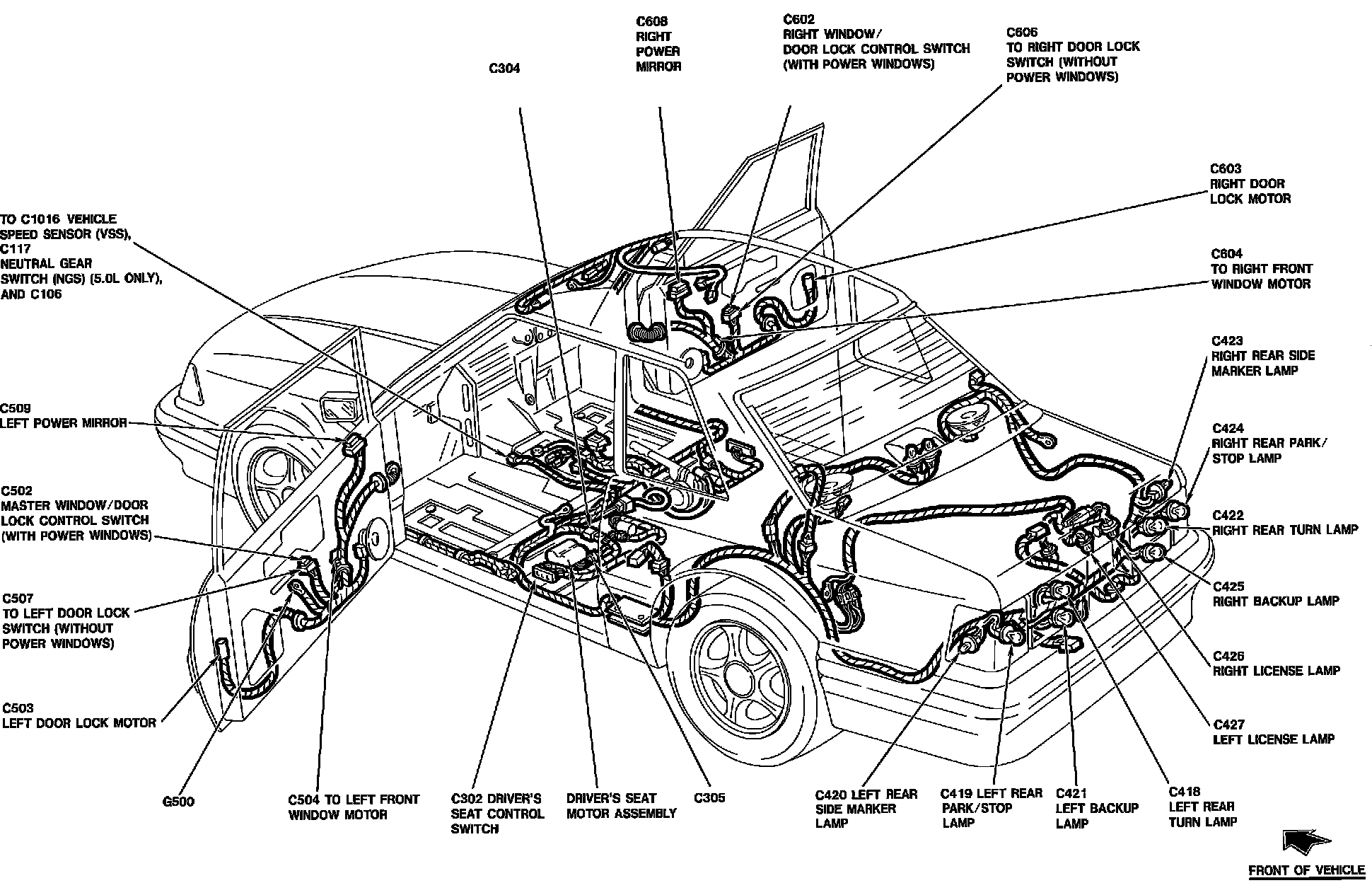 C304

C608
RIGHT
POWER
MIRROR

C602
RIGHT WINDOW/
DOOR LOCK CONTROL SWITCH
(WITH POWER WINDOWS)

C606
TO RIGHT DOOR LOCK
SWITCH (WITHOUT
POWER WINDOWS)

C603
RIGHT DOOR
LOCK MOTOR

C604
TO RIGHT FRONT
WINDOW MOTOR

C423
RIGHT REAR SIDE
MARKER LAMP

C424
RIGHT REAR PARK/
STOP LAMP

C422
RIGHT REAR TURN LAMP

C425
RIGHT BACKUP LAMP

C426
RIGHT LICENSE LAMP

C427
LEFT LICENSE LAMP

TO C1016 VEHICLE
SPEED SENSOR (VSS),
C117
NEUTRAL GEAR
SWITCH (NGS) (5.0L ONLY),
AND C106

C509
LEFT POWER MIRROR

C502
MASTER WINDOW/DOOR
LOCK CONTROL SWITCH
(WITH POWER WINDOWS)

C507
TO LEFT DOOR LOCK
SWITCH (WITHOUT
POWER WINDOWS)

C503
LEFT DOOR LOCK MOTOR

G500

C504 TO LEFT FRONT
WINDOW MOTOR

C302 DRIVER'S
SEAT CONTROL
SWITCH

DRIVER'S SEAT
MOTOR ASSEMBLY

C305

C420 LEFT REAR
SIDE MARKER
LAMP

C419 LEFT REAR
PARK/STOP
LAMP

C421
LEFT BACKUP
LAMP

C418
LEFT REAR
TURN LAMP

FRONT OF VEHICLE