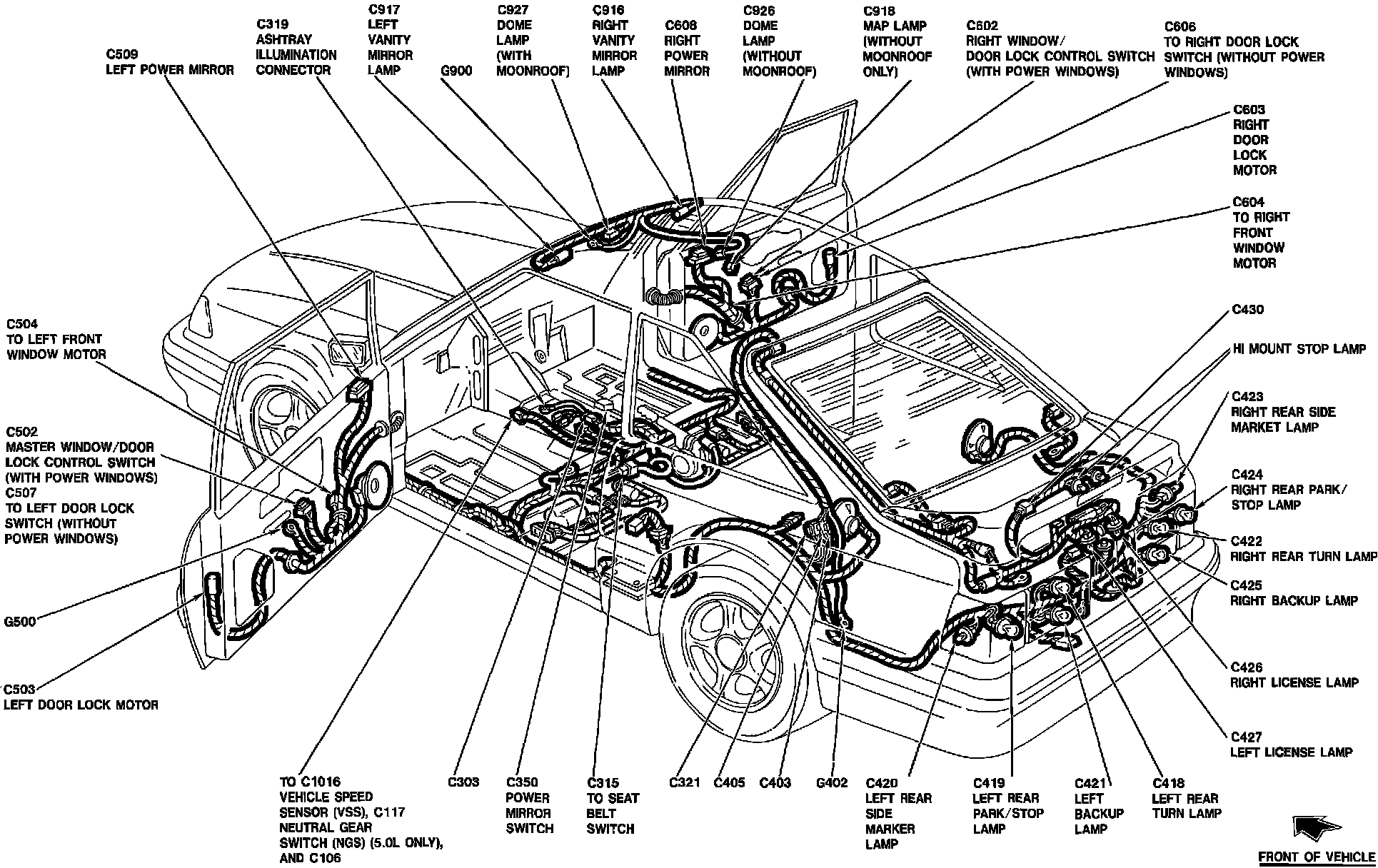 C509
LEFT POWER MIRROR

C319
ASHTRAY
ILLUMINATION
CONNECTOR

C917
LEFT
VANITY
MIRROR
LAMP

G900

C927
DOME
LAMP
(WITH
MOONROOF)

C916
RIGHT
VANITY
MIRROR
LAMP

C608
RIGHT
POWER
MIRROR

C926
DOME
LAMP
(WITHOUT
MOONROOF)

C918
MAP LAMP
(WITHOUT
MOONROOF
ONLY)

C602
RIGHT WINDOW/
DOOR LOCK CONTROL SWITCH
(WITH POWER WINDOWS)

C606
TO RIGHT DOOR LOCK
SWITCH (WITHOUT POWER
WINDOWS)

C603
RIGHT
DOOR
LOCK
MOTOR

C604
TO RIGHT
FRONT
WINDOW
MOTOR

C430

HI MOUNT STOP LAMP

C423
RIGHT REAR SIDE
MARKET LAMP

C424
RIGHT REAR PARK/
STOP LAMP

C422
RIGHT REAR TURN LAMP

C425
RIGHT BACKUP LAMP

C426
RIGHT LICENSE LAMP

C427
LEFT LICENSE LAMP

C504
TO LEFT FRONT
WINDOW MOTOR

C502
MASTER WINDOW/DOOR
LOCK CONTROL SWITCH
(WITH POWER WINDOWS)
C507
TO LEFT DOOR LOCK
SWITCH (WITHOUT
POWER WINDOWS)

G500

C503
LEFT DOOR LOCK MOTOR

TO C1016
VEHICLE SPEED
SENSOR (VSS), C117
NEUTRAL GEAR
SWITCH (NGS) (5.0L ONLY),
AND C106

C303

C350
POWER
MIRROR
SWITCH

C315
TO SEAT
BELT
SWITCH

C321

C405

C403

G402

C420
LEFT REAR
SIDE
MARKER
LAMP

C419
LEFT REAR
PARK/STOP
LAMP

C421
LEFT
BACKUP
LAMP

C418
LEFT REAR
TURN LAMP

FRONT OF VEHICLE