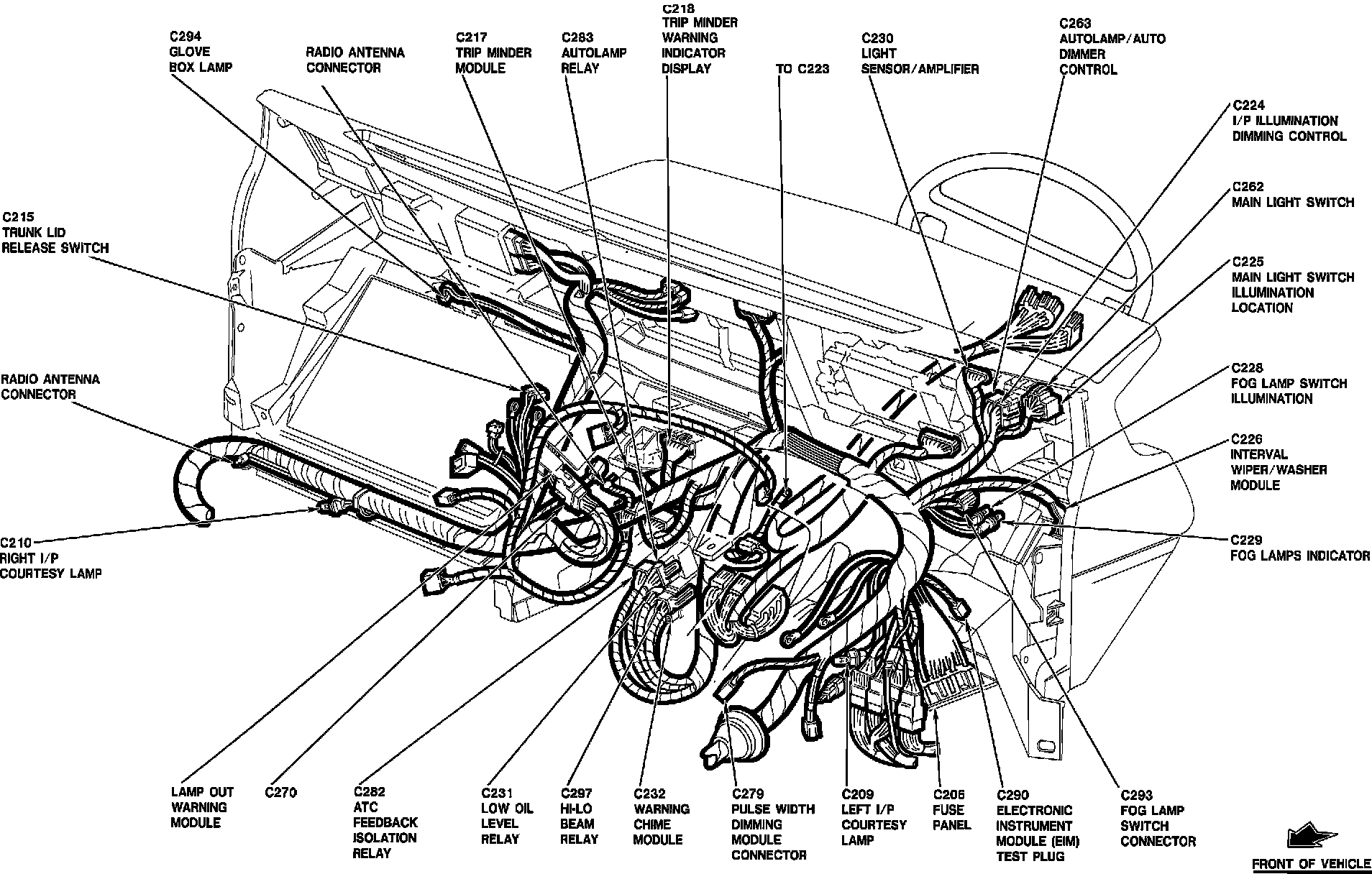 C294
GLOVE
BOX LAMP

RADIO ANTENNA
CONNECTOR

C217
TRIP MINDER
MODULE

C283
AUTOLAMP
RELAY

C218
TRIP MINDER
WARNING
INDICATOR
DISPLAY

TO C223

C230
LIGHT
SENSOR/AMPLIFIER

C263
AUTOLAMP/AUTO
DIMMER
CONTROL

C224
I/P ILLUMINATION
DIMMING CONTROL

C262
MAIN LIGHT SWITCH

C225
MAIN LIGHT SWITCH
ILLUMINATION
LOCATION

C228
FOG LAMP SWITCH
ILLUMINATION

C226
INTERVAL
WIPER/WASHER
MODULE

C229
FOG LAMPS INDICATOR

C215
TRUNK LID
RELEASE SWITCH

RADIO ANTENNA
CONNECTOR

C210
RIGHT I/P
COURTESY LAMP

LAMP OUT
WARNING
MODULE

C270

C282
ATC
FEEDBACK
ISOLATION
RELAY

C231
LOW OIL
LEVEL
RELAY

C297
HI-LO
BEAM
RELAY

C232
WARNING
CHIME
MODULE

C279
PULSE WIDTH
DIMMING
MODULE
CONNECTOR

C209
LEFT I/P
COURTESY
LAMP

C205
FUSE
PANEL

C290
ELECTRONIC
INSTRUMENT
MODULE (EIM)
TEST PLUG

C293
FOG LAMP
SWITCH
CONNECTOR

FRONT OF VEHICLE