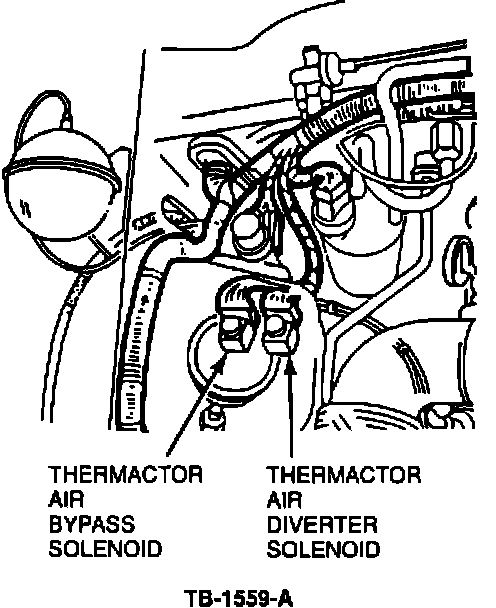 THERMACTOR
AIR
BYPASS
SOLENOID

THERMACTOR
AIR
DIVERTER
SOLENOID

TB-1559-A