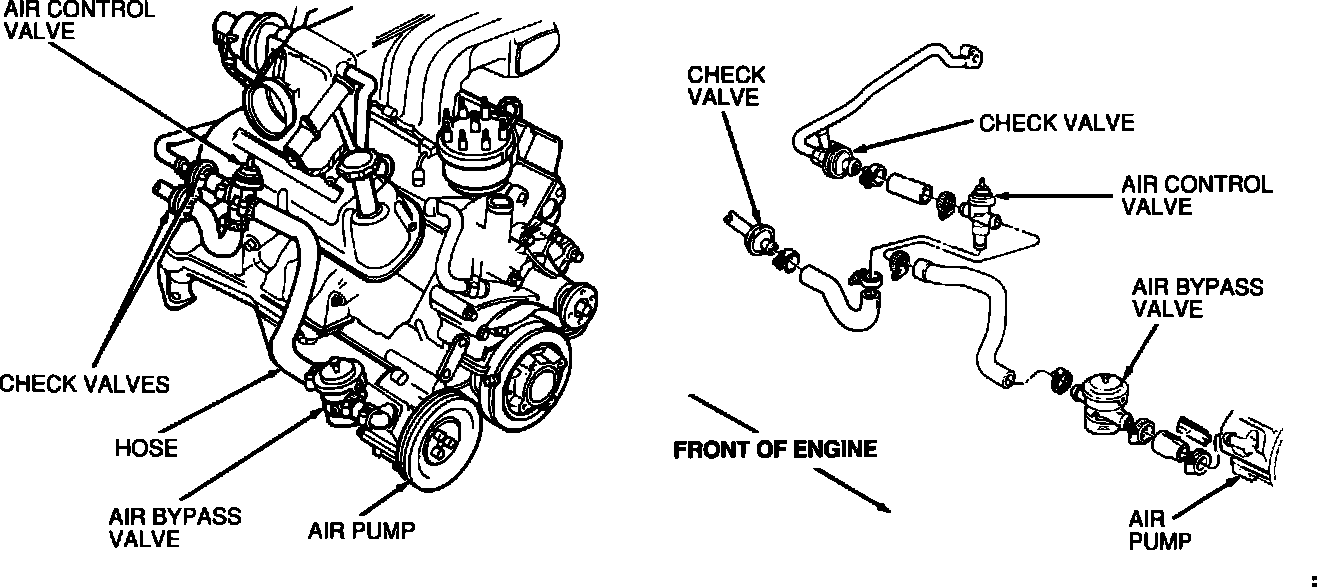 AIR CONTROL VALVE

CHECK VALVES

HOSE

AIR BYPASS VALVE

AIR PUMP

CHECK VALVE

CHECK VALVE

AIR CONTROL VALVE

AIR BYPASS VALVE

FRONT OF ENGINE

AIR PUMP