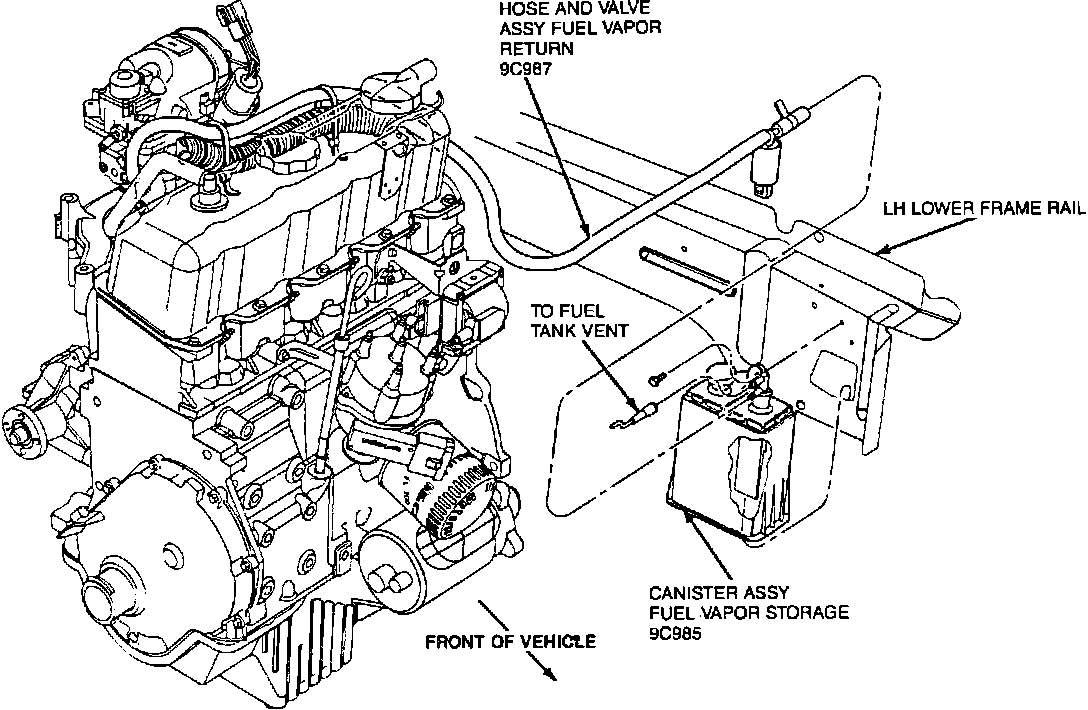 HOSE AND VALVE ASSY FUEL VAPOR RETURN 9C987

LH LOWER FRAME RAIL

TO FUEL TANK VENT

CANISTER ASSY FUEL VAPOR STORAGE 9C985

FRONT OF VEHICLE