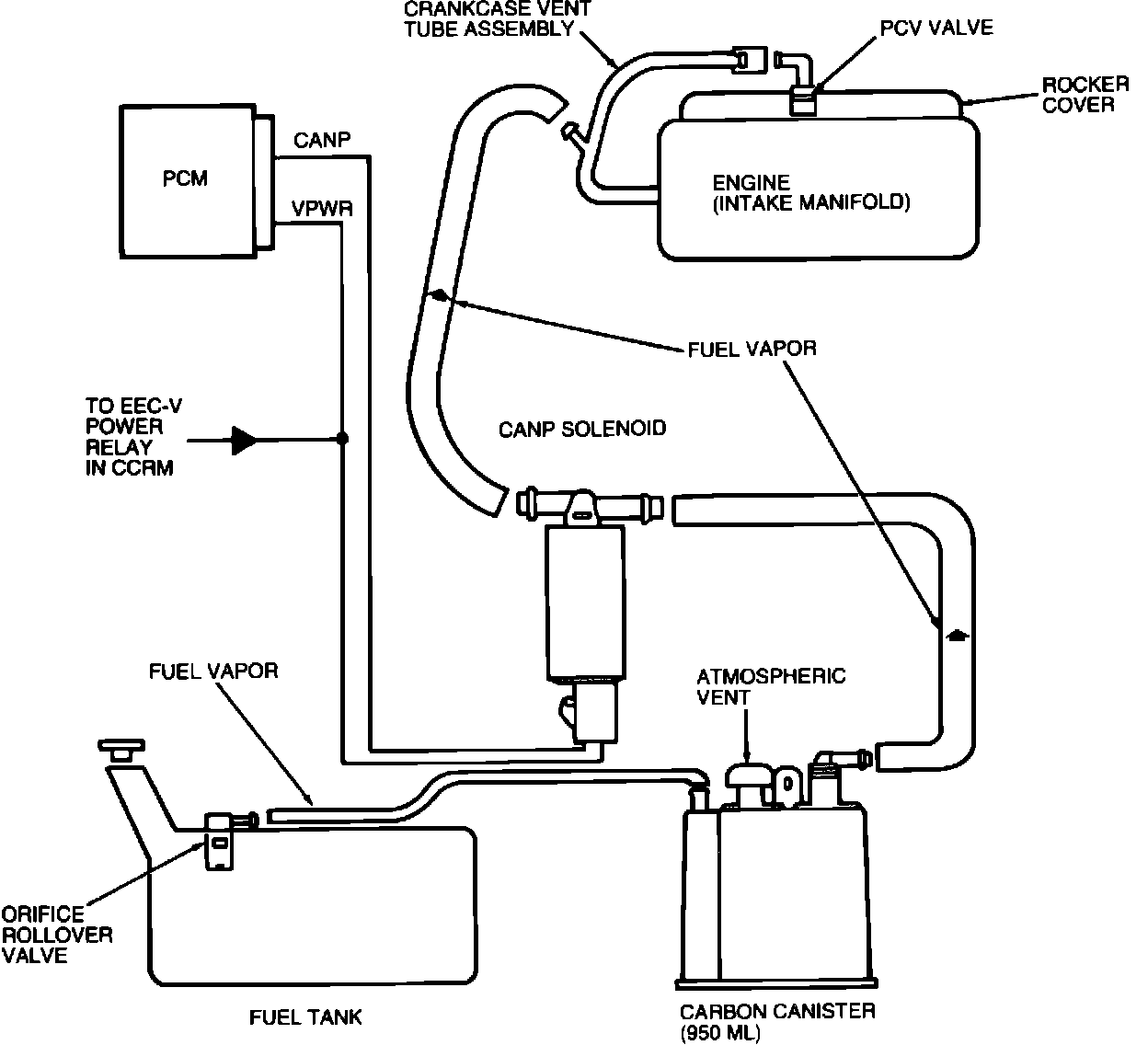 CRANKCASE VENT TUBE ASSEMBLY

PCV VALVE

ROCKER COVER

PCM

CANP

VPWR

ENGINE (INTAKE MANIFOLD)

FUEL VAPOR

TO EEC-V POWER RELAY IN CCRM

CANP SOLENOID

FUEL VAPOR

ATMOSPHERIC VENT

ORIFICE ROLLOVER VALVE

FUEL TANK

CARBON CANISTER (950 ML)