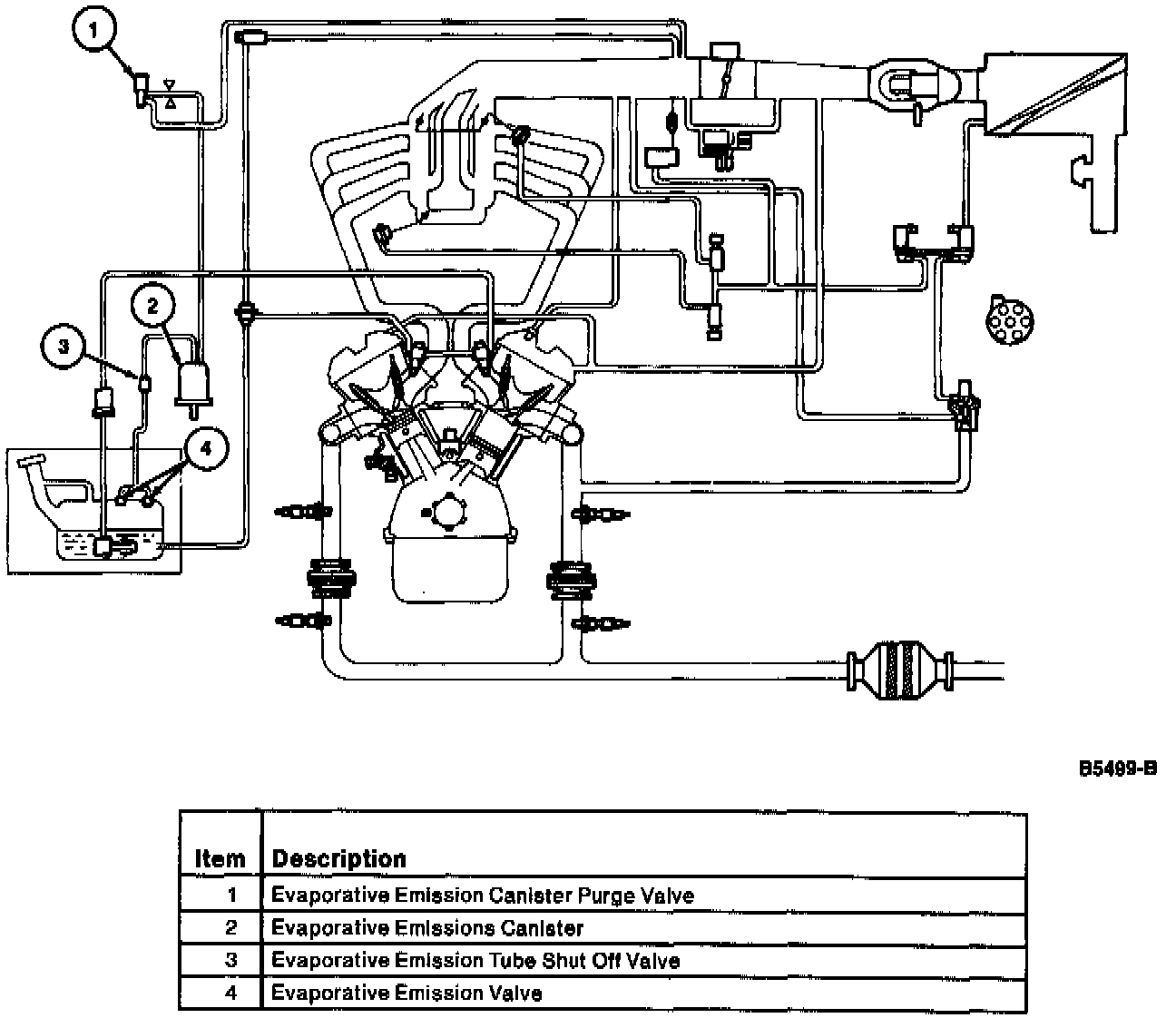 1

2

3

4

B5499-B

| Item | Description |
|---|---|
| 1 | Evaporative Emission Canister Purge Valve |
| 2 | Evaporative Emissions Canister |
| 3 | Evaporative Emission Tube Shut Off Valve |
| 4 | Evaporative Emission Valve |