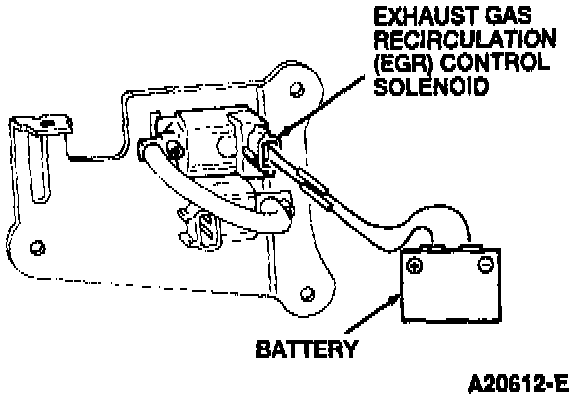 EXHAUST GAS RECIRCULATION (EGR) CONTROL SOLENOID

BATTERY

A20612-E