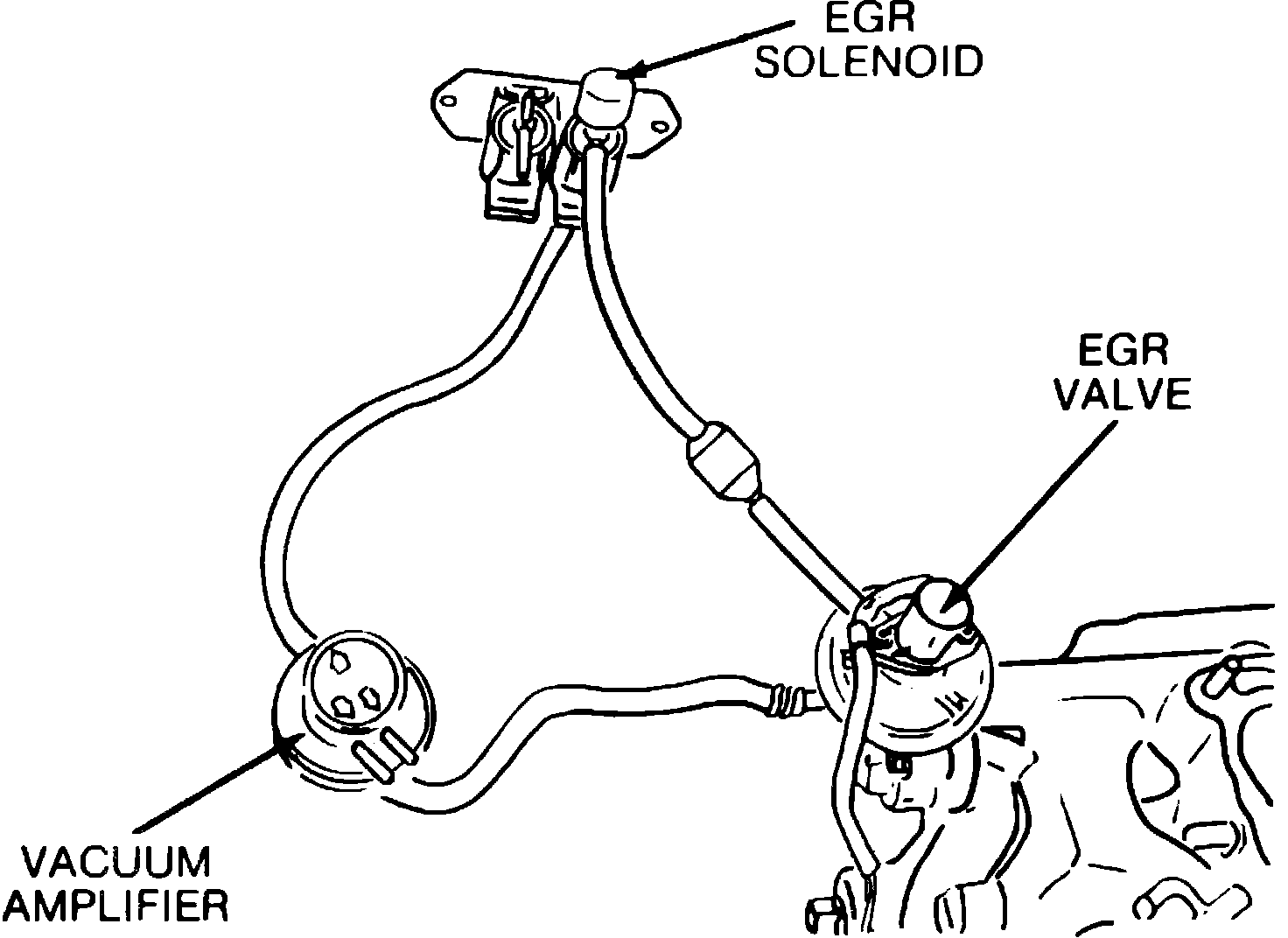 EGR SOLENOID

EGR VALVE

VACUUM AMPLIFIER