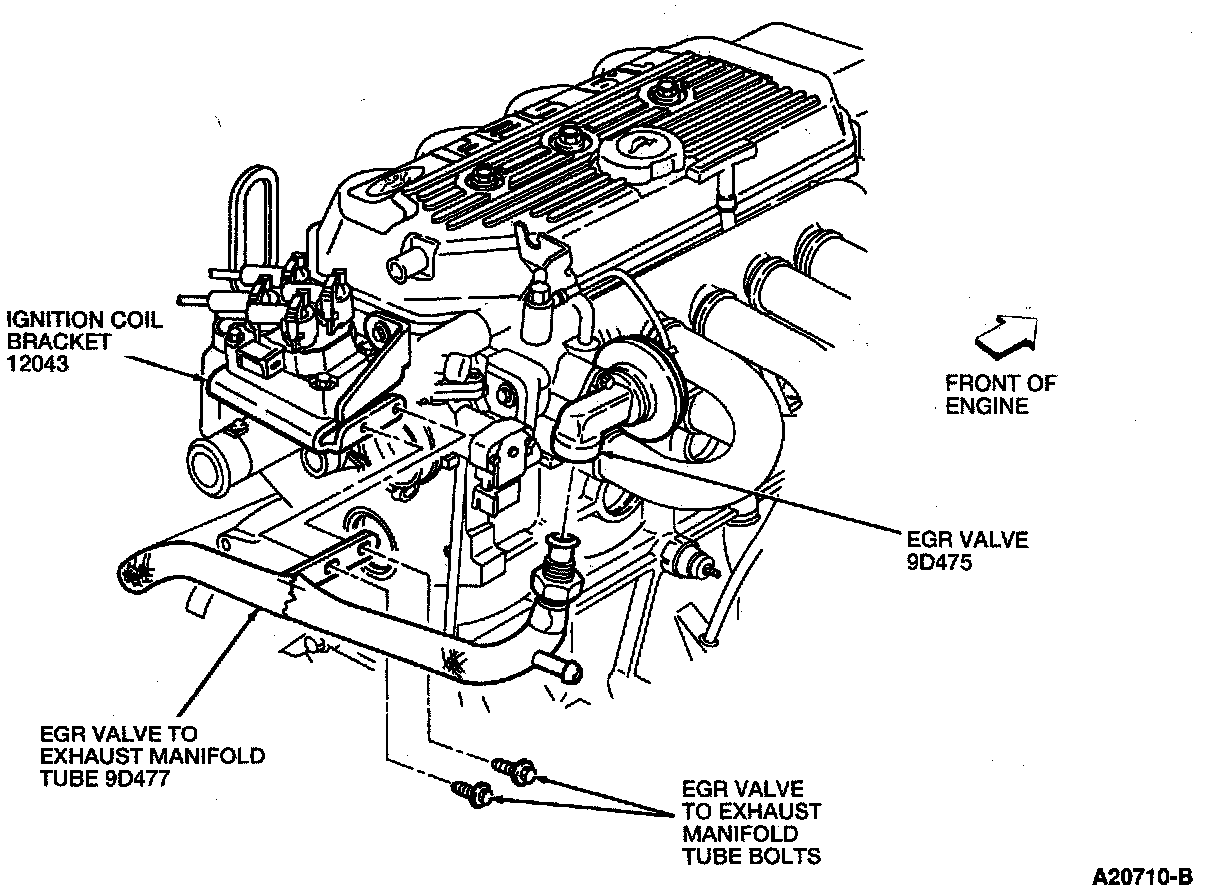 IGNITION COIL BRACKET 12043

FRONT OF ENGINE

EGR VALVE 9D475

EGR VALVE TO EXHAUST MANIFOLD TUBE 9D477

EGR VALVE TO EXHAUST MANIFOLD TUBE BOLTS

A20710-B