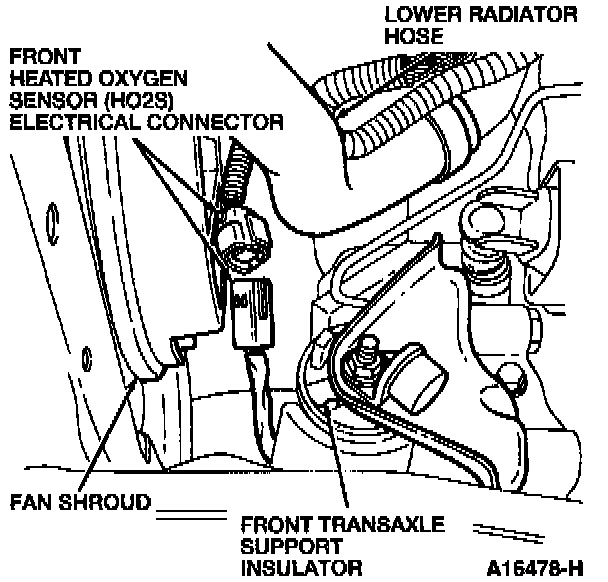 LOWER RADIATOR HOSE

FRONT HEATED OXYGEN SENSOR (HO2S) ELECTRICAL CONNECTOR

FAN SHROUD

FRONT TRANSAXLE SUPPORT INSULATOR

A15478-H