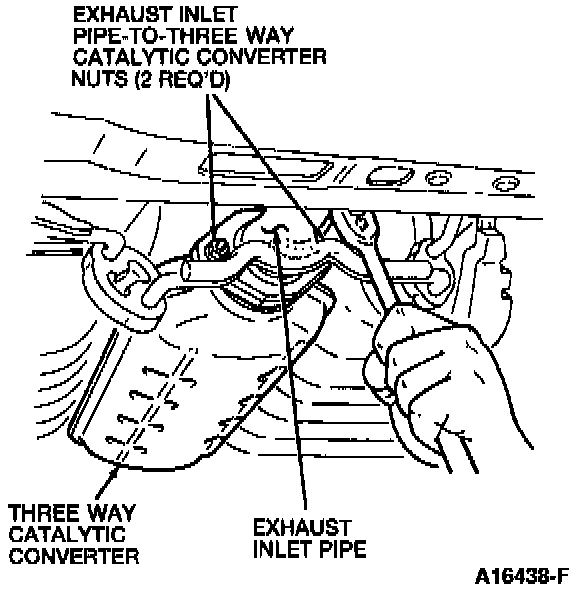 EXHAUST INLET PIPE-TO-THREE WAY CATALYTIC CONVERTER NUTS (2 REQ'D)

THREE WAY CATALYTIC CONVERTER

EXHAUST INLET PIPE

A16438-F