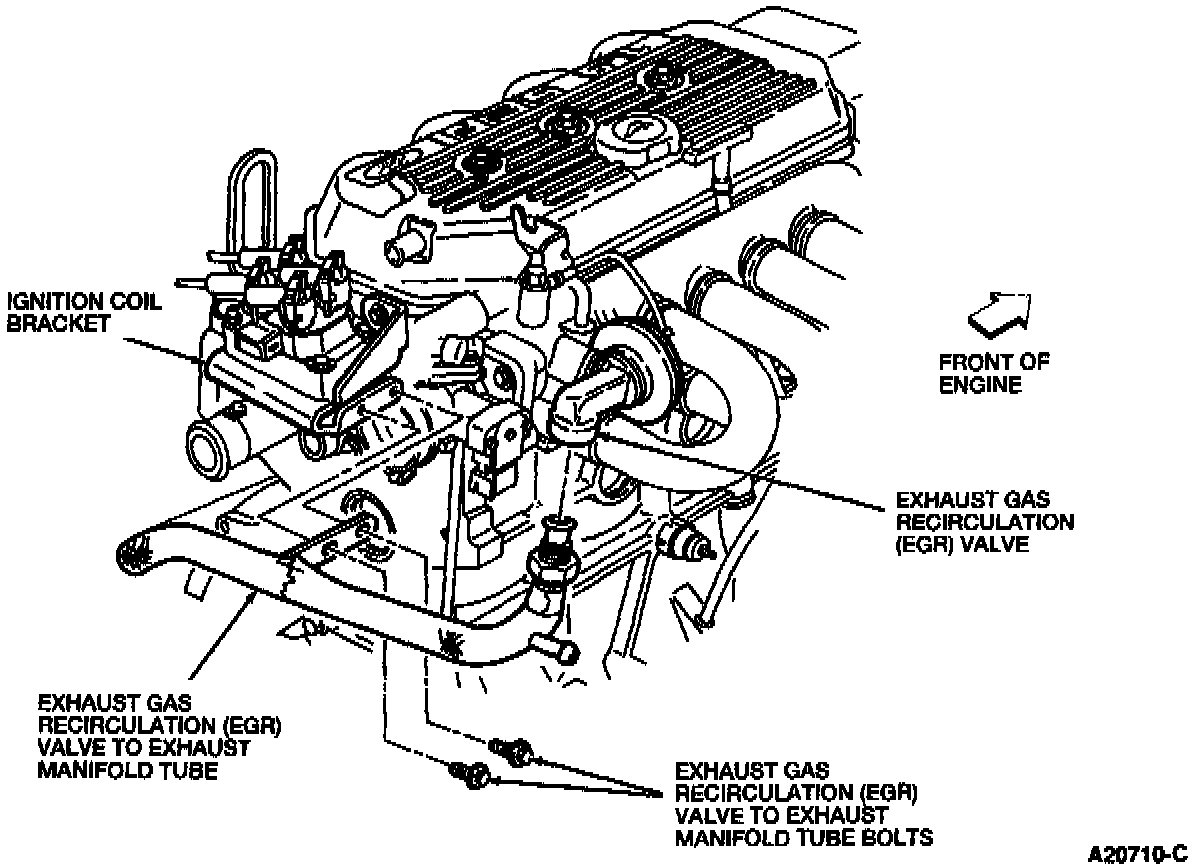 IGNITION COIL BRACKET

FRONT OF ENGINE

EXHAUST GAS RECIRCULATION (EGR) VALVE

EXHAUST GAS RECIRCULATION (EGR) VALVE TO EXHAUST MANIFOLD TUBE

EXHAUST GAS RECIRCULATION (EGR) VALVE TO EXHAUST MANIFOLD TUBE BOLTS

A20710-C