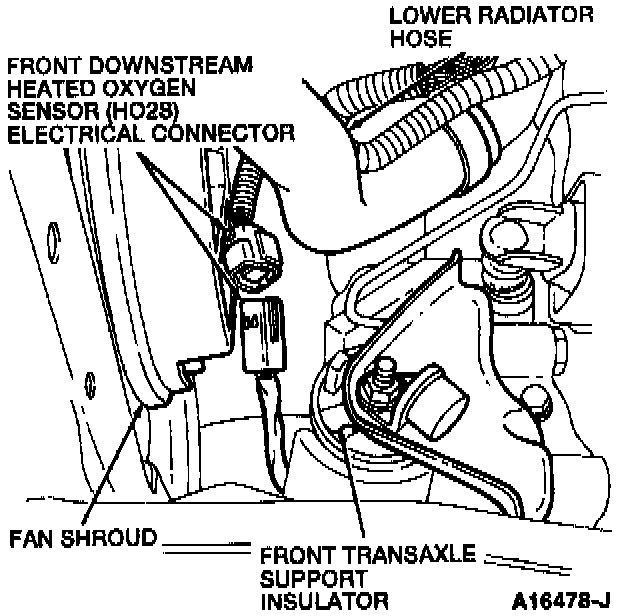 LOWER RADIATOR HOSE

FRONT DOWNSTREAM HEATED OXYGEN SENSOR (HO2S) ELECTRICAL CONNECTOR

FAN SHROUD

FRONT TRANSAXLE SUPPORT INSULATOR

A16478-J